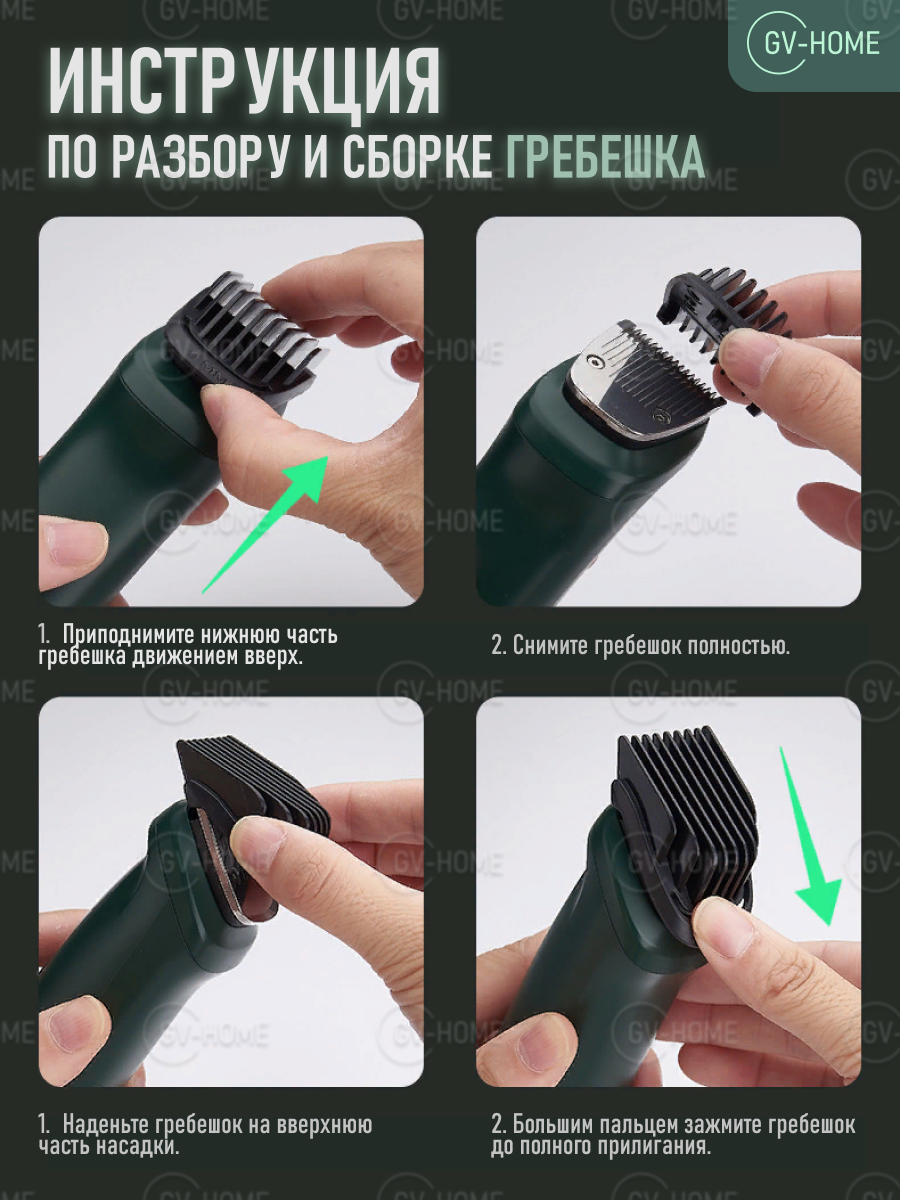 GV-HOME

ИНСТРУКЦИЯ
ПО РАЗБОРУ И СБОРКЕ ГРЕБЕШКА

1. Приподнимите нижнюю часть гребешка движением вверх.

2. Снимите гребешок полностью.

1. Наденьте гребешок на вверхнюю часть насадки.

2. Большим пальцем зажмите гребешок до полного прилигания.