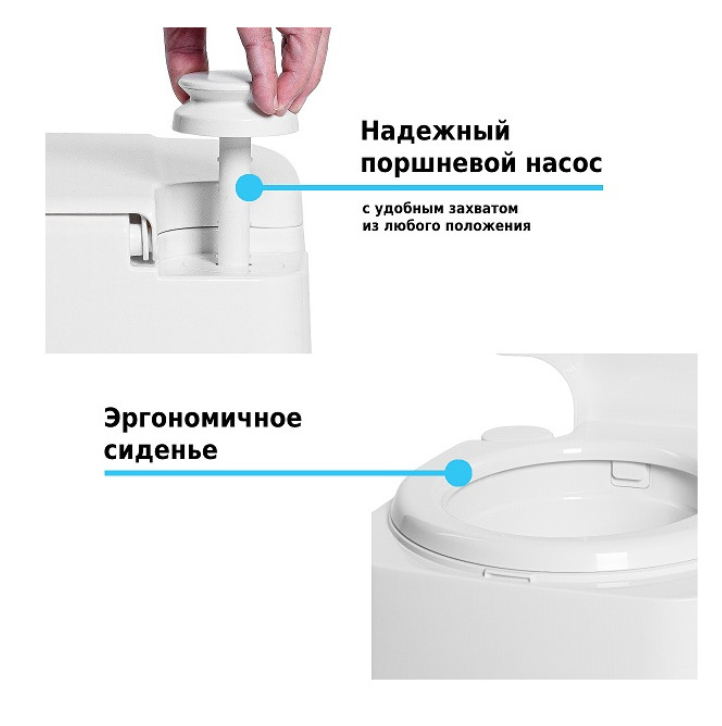 Надежный поршневой насос

с удобным захватом из любого положения

Эргономичное сиденье