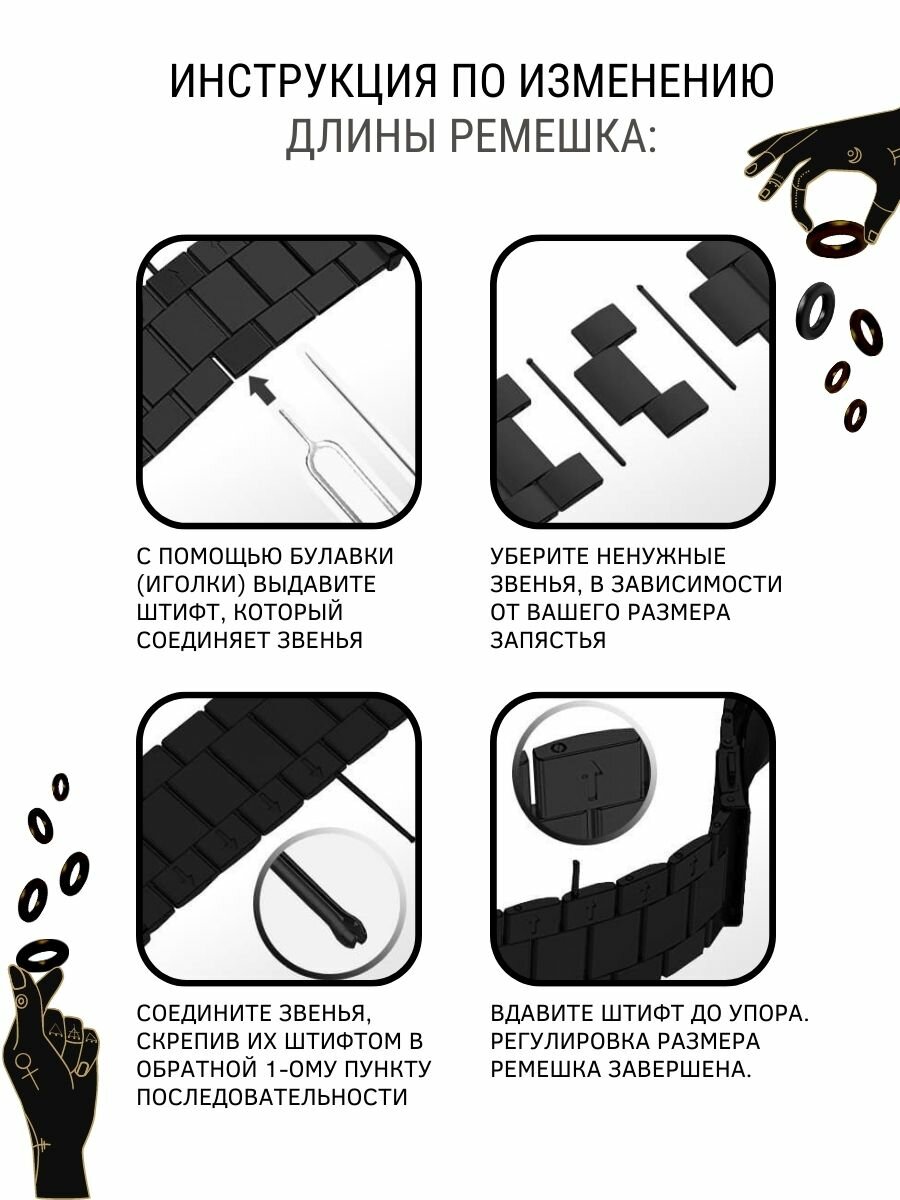 ИНСТРУКЦИЯ ПО ИЗМЕНЕНИЮ
ДЛИНЫ РЕМЕШКА:

С ПОМОЩЬЮ БУЛАВКИ (ИГОЛКИ) ВЫДАВИТЕ ШТИФТ, КОТОРЫЙ СОЕДИНЯЕТ ЗВЕНЬЯ

УБЕРИТЕ НЕНУЖНЫЕ ЗВЕНЬЯ, В ЗАВИСИМОСТИ ОТ ВАШЕГО РАЗМЕРА ЗАПЯСТЬЯ

СОЕДИНИТЕ ЗВЕНЬЯ, СКРЕПИВ ИХ ШТИФТОМ В ОБРАТНОЙ 1-ОМУ ПУНКТУ ПОСЛЕДОВАТЕЛЬНОСТИ

ВДАВИТЕ ШТИФТ ДО УПОРА. РЕГУЛИРОВКА РАЗМЕРА РЕМЕШКА ЗАВЕРШЕНА.