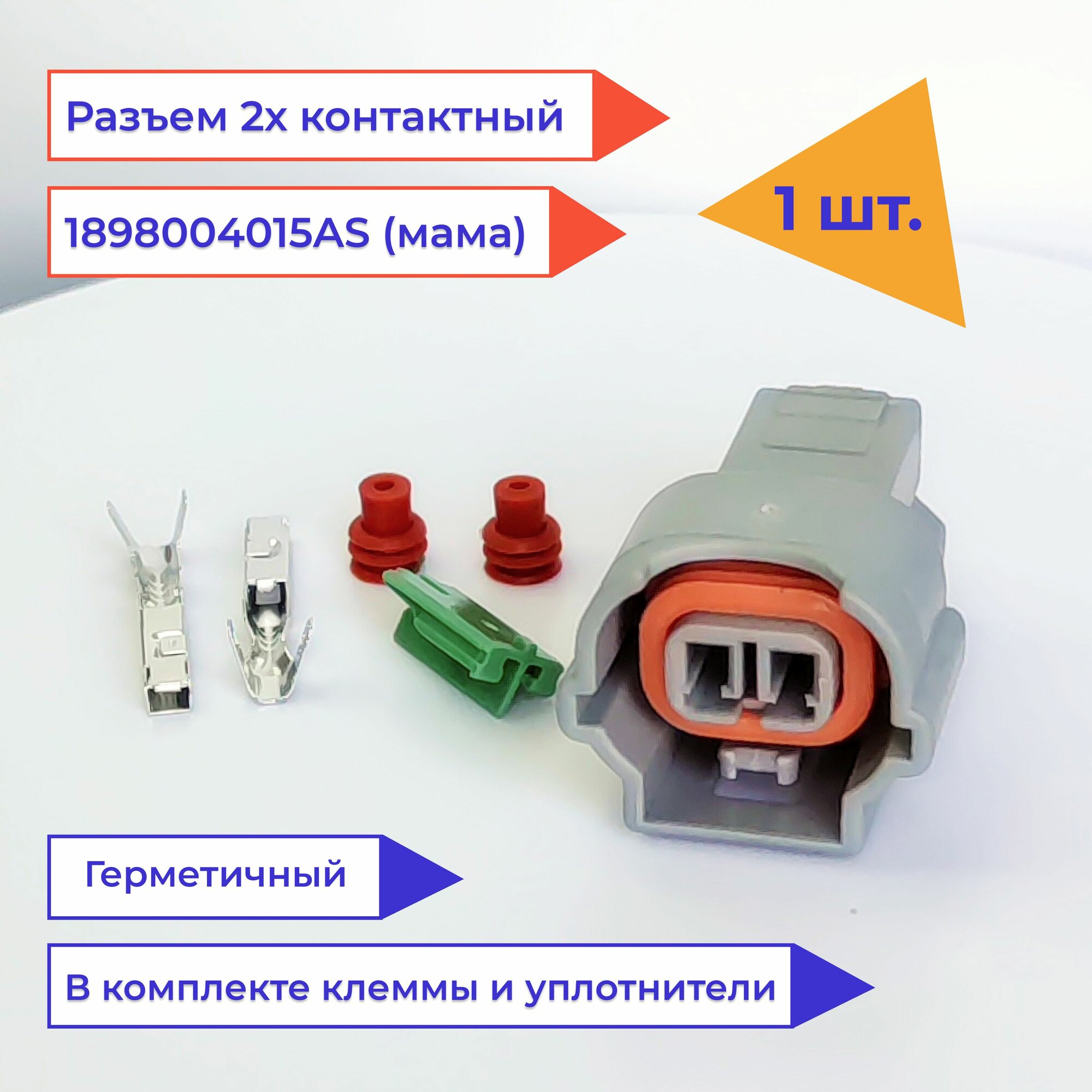 Разъем 2х контактный

1898004015AS (мама)

1 шт.

Герметичный

В комплекте клеммы и уплотнители