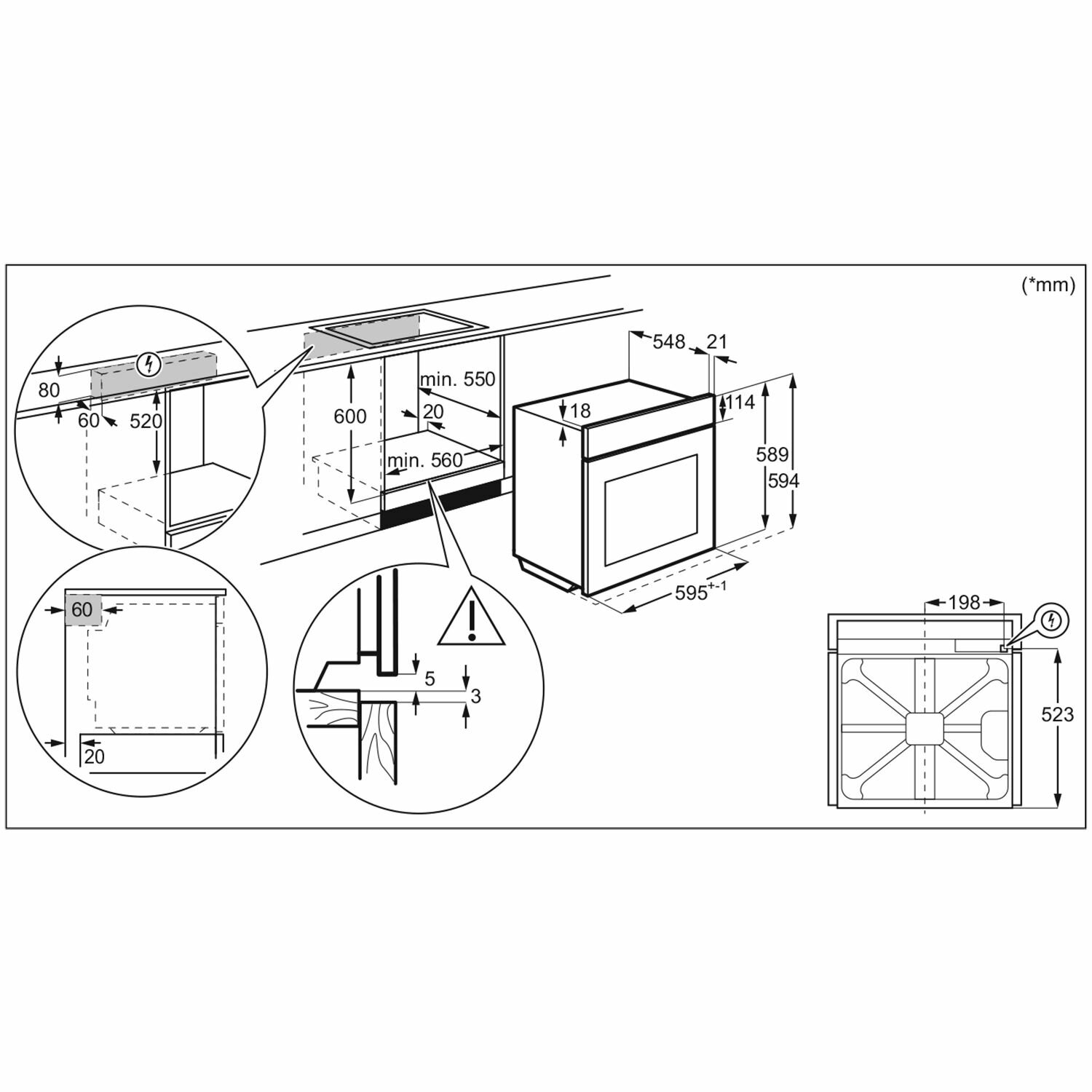 (*mm)

80
60
520

600
min. 550
20
min. 560

548
21
18
114
589
594
$595^{+-1}$

60
20

5
3

198
523