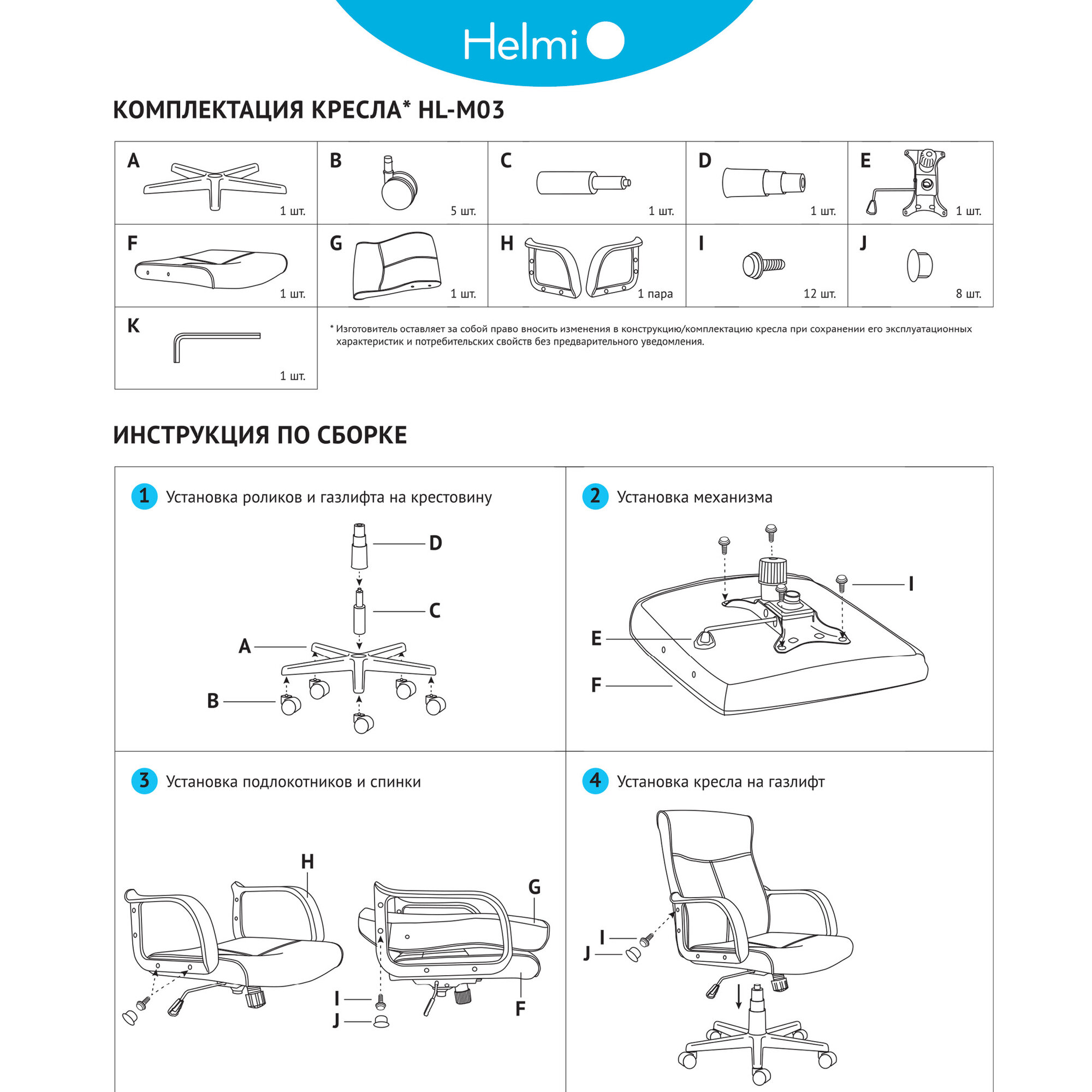 Helmi

КОМПЛЕКТАЦИЯ КРЕСЛА* HL-M03

| A 1 шт. | B 5 шт. | C 1 шт. | D 1 шт. | E 1 шт. |
|---|---|---|---|---|
| F 1 шт. | G 1 шт. | H 1 пара | I 12 шт. | J 8 шт. |
| K 1 шт. | | | | |

* Изготовитель оставляет за собой право вносить изменения в конструкцию/комплектацию кресла при сохранении его эксплуатационных характеристик и потребительских свойств без предварительного уведомления.

ИНСТРУКЦИЯ ПО СБОРКЕ

1 Установка роликов и газлифта на крестовину

D
C
A
B

2 Установка механизма

I
E
F

3 Установка подлокотников и спинки

H
G
I
J
F

4 Установка кресла на газлифт

I
J