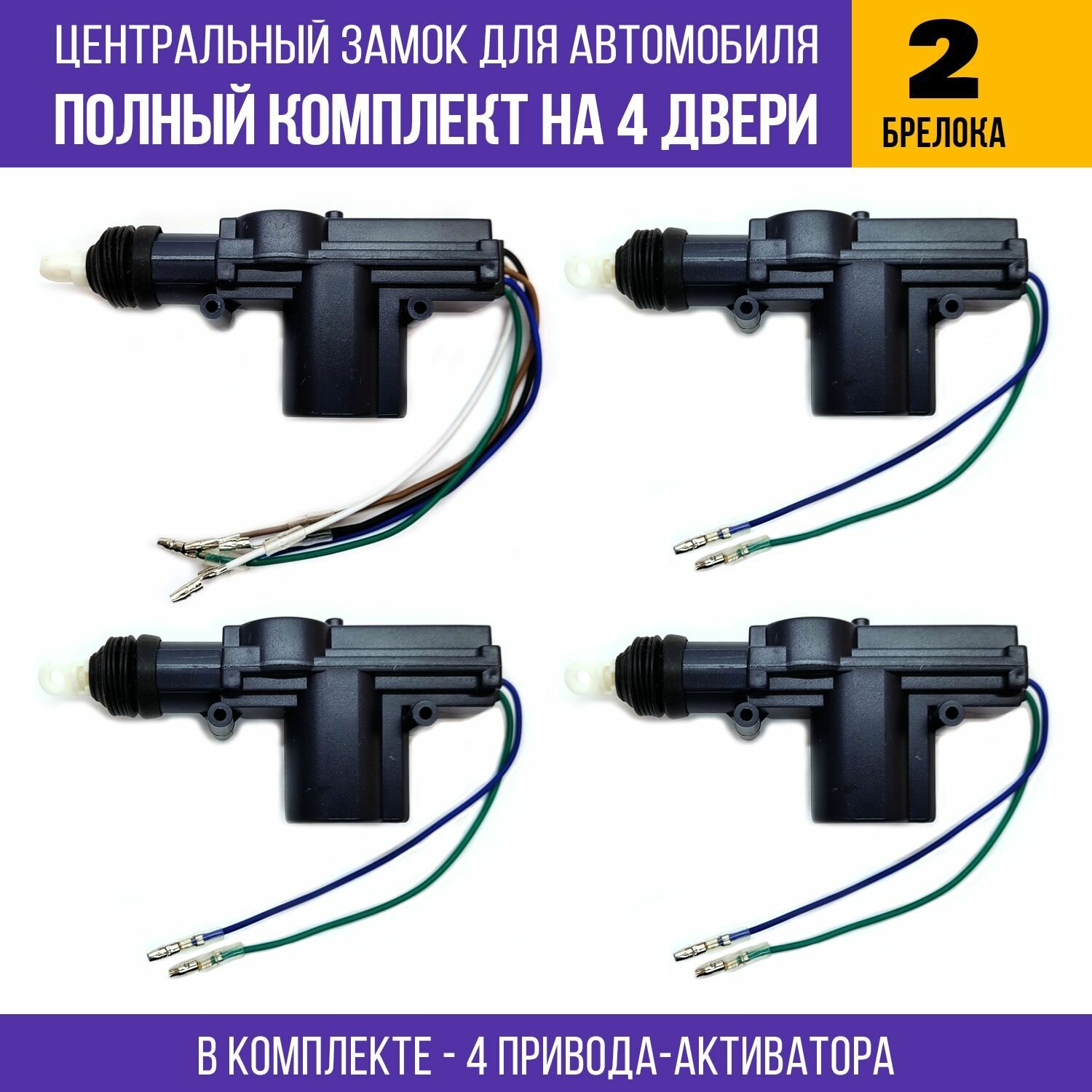 ЦЕНТРАЛЬНЫЙ ЗАМОК ДЛЯ АВТОМОБИЛЯ
ПОЛНЫЙ КОМПЛЕКТ НА 4 ДВЕРИ

2
БРЕЛОКА

В КОМПЛЕКТЕ - 4 ПРИВОДА-АКТИВАТОРА