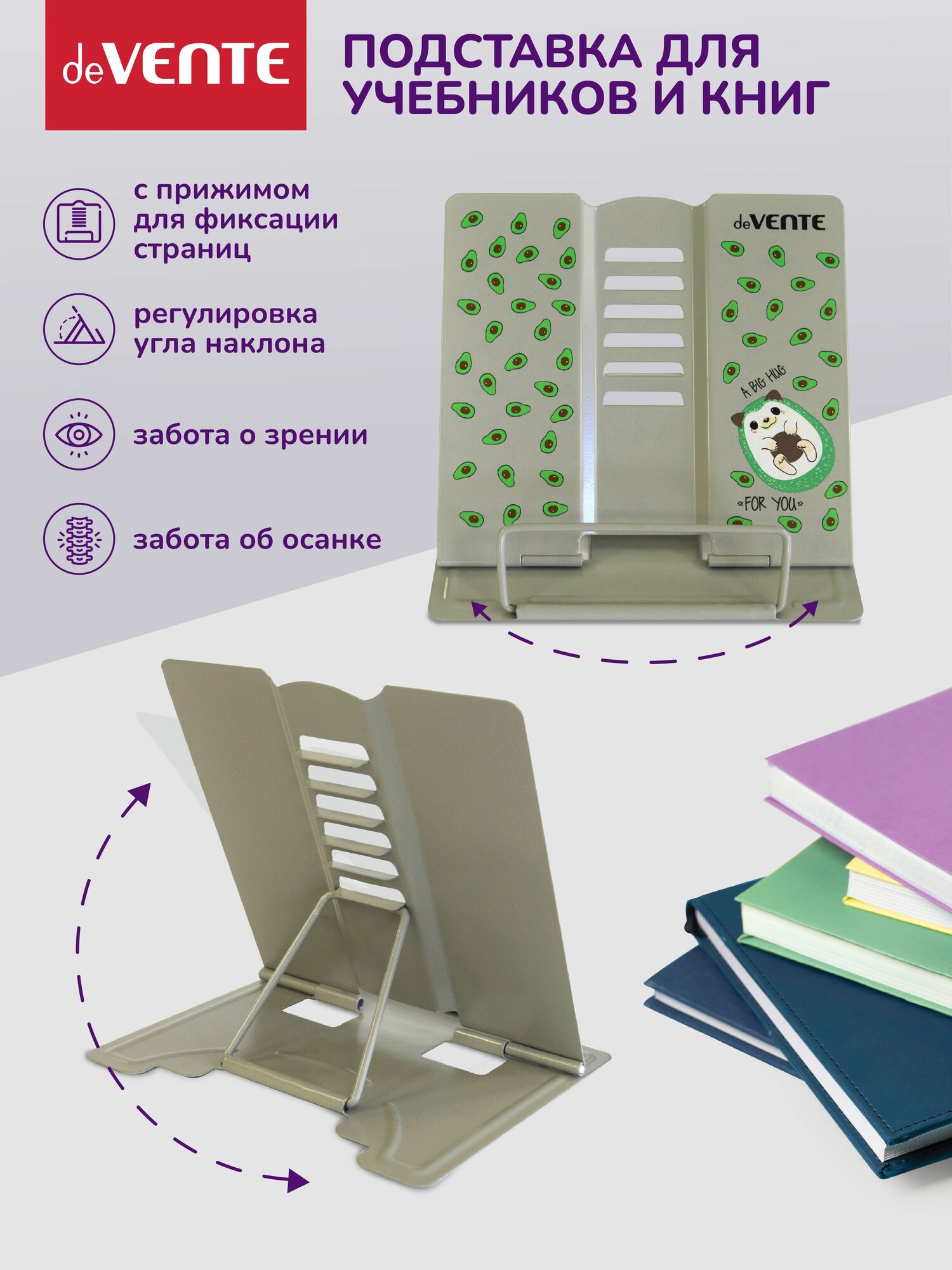 deVENTE

ПОДСТАВКА ДЛЯ УЧЕБНИКОВ И КНИГ

с прижимом для фиксации страниц

регулировка угла наклона

забота о зрении

забота об осанке

deVENTE

A BIG HUG

FOR YOU