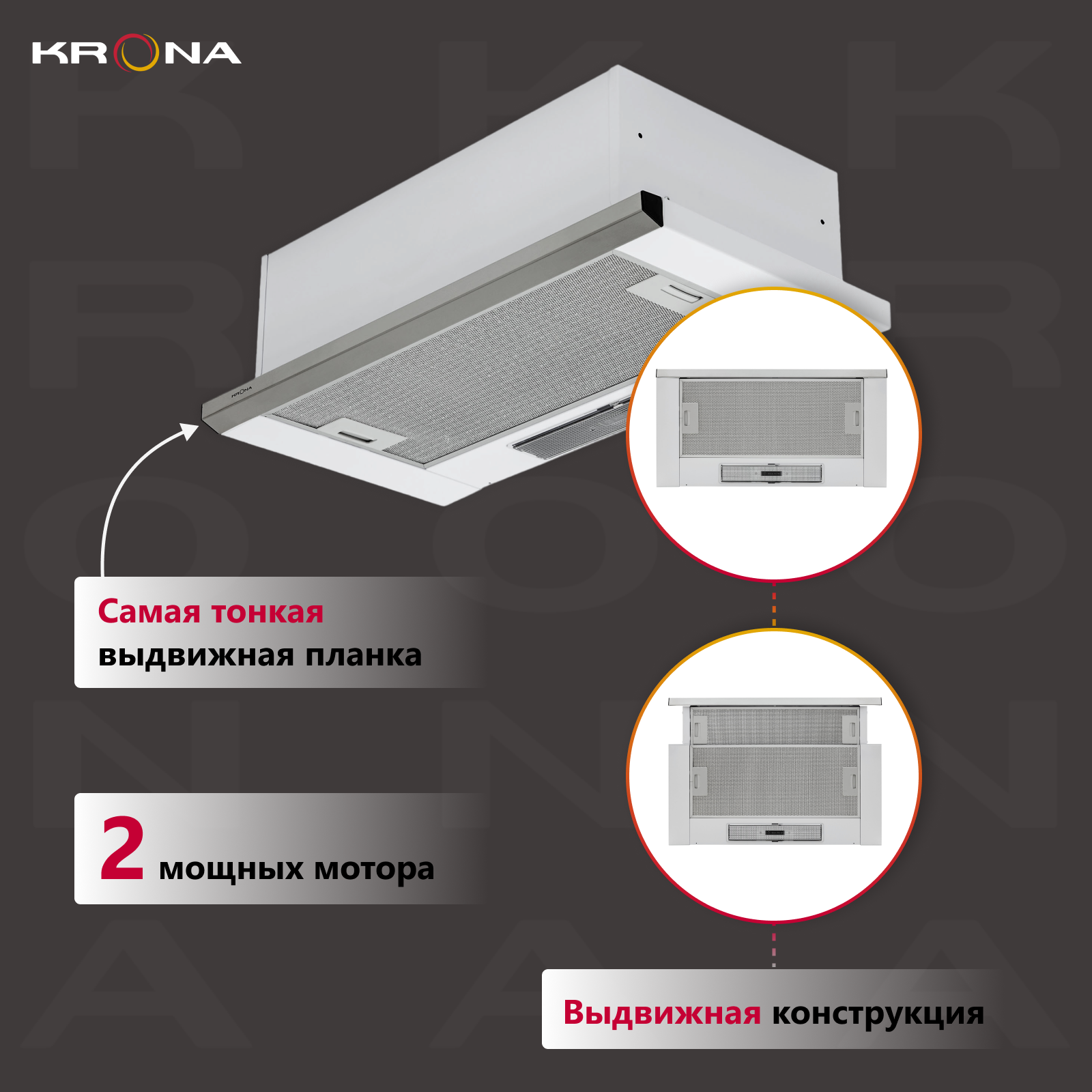 KRONA

KRONA

Самая тонкая выдвижная планка

2 мощных мотора

Выдвижная конструкция