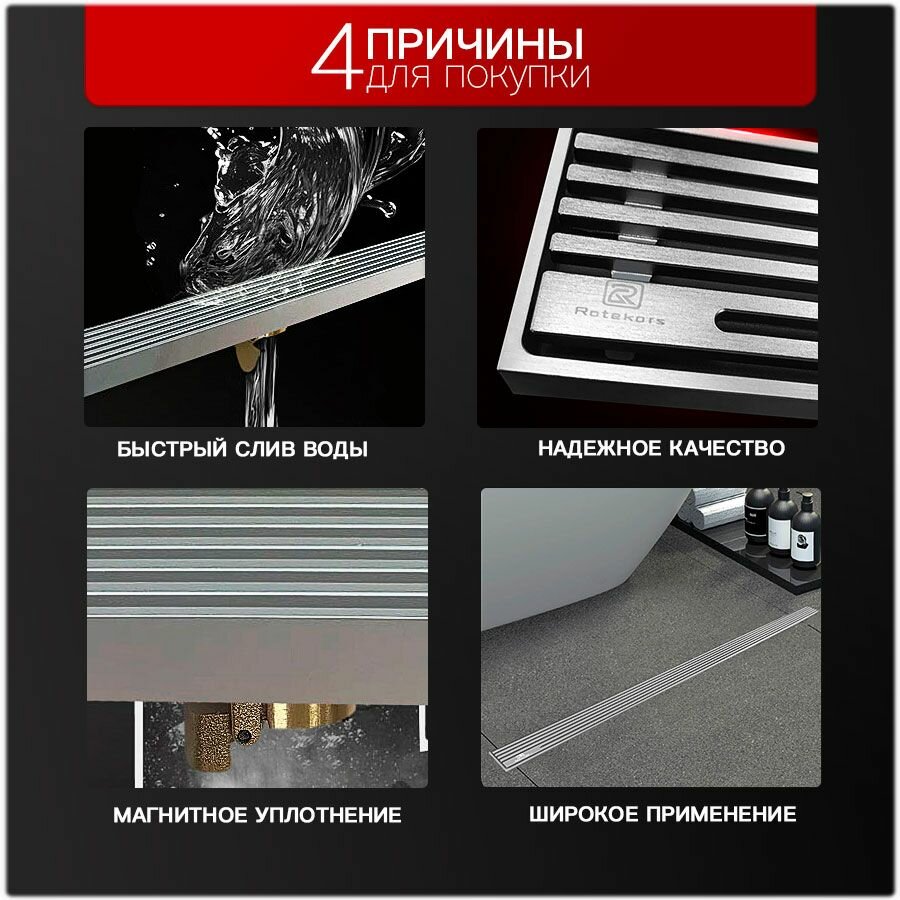 4 ПРИЧИНЫ
ДЛЯ ПОКУПКИ

Rotekors

БЫСТРЫЙ СЛИВ ВОДЫ

НАДЕЖНОЕ КАЧЕСТВО

МАГНИТНОЕ УПЛОТНЕНИЕ

ШИРОКОЕ ПРИМЕНЕНИЕ