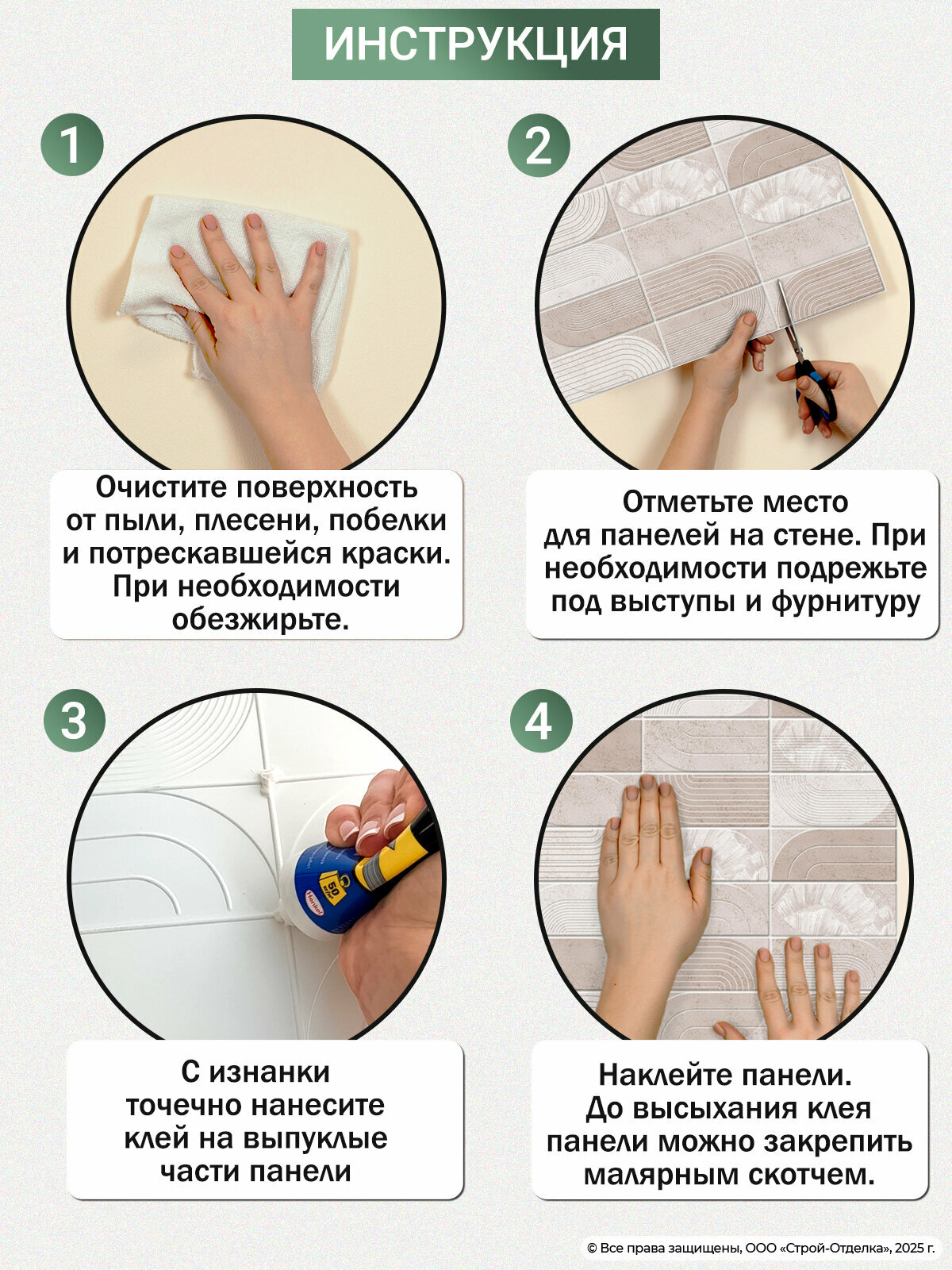 ИНСТРУКЦИЯ

1

Очистите поверхность от пыли, плесени, побелки и потрескавшейся краски. При необходимости обезжирьте.

2

Отметьте место для панелей на стене. При необходимости подрежьте под выступы и фурнитуру

3

50

Henkel

С изнанки точечно нанесите клей на выпуклые части панели

4

Наклейте панели. До высыхания клея панели можно закрепить малярным скотчем.

© Все права защищены, ООО «Строй-Отделка», 2025 г.