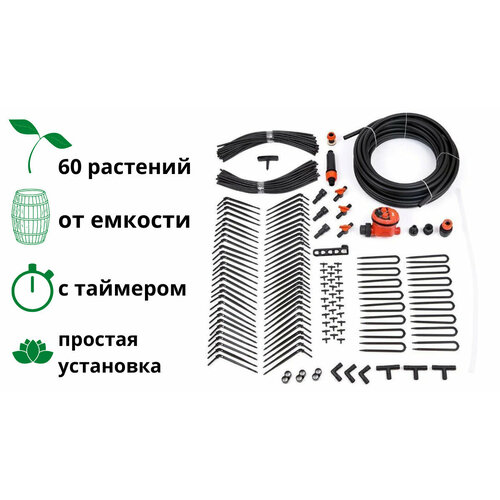 60 растений

от емкости

с таймером

простая установка