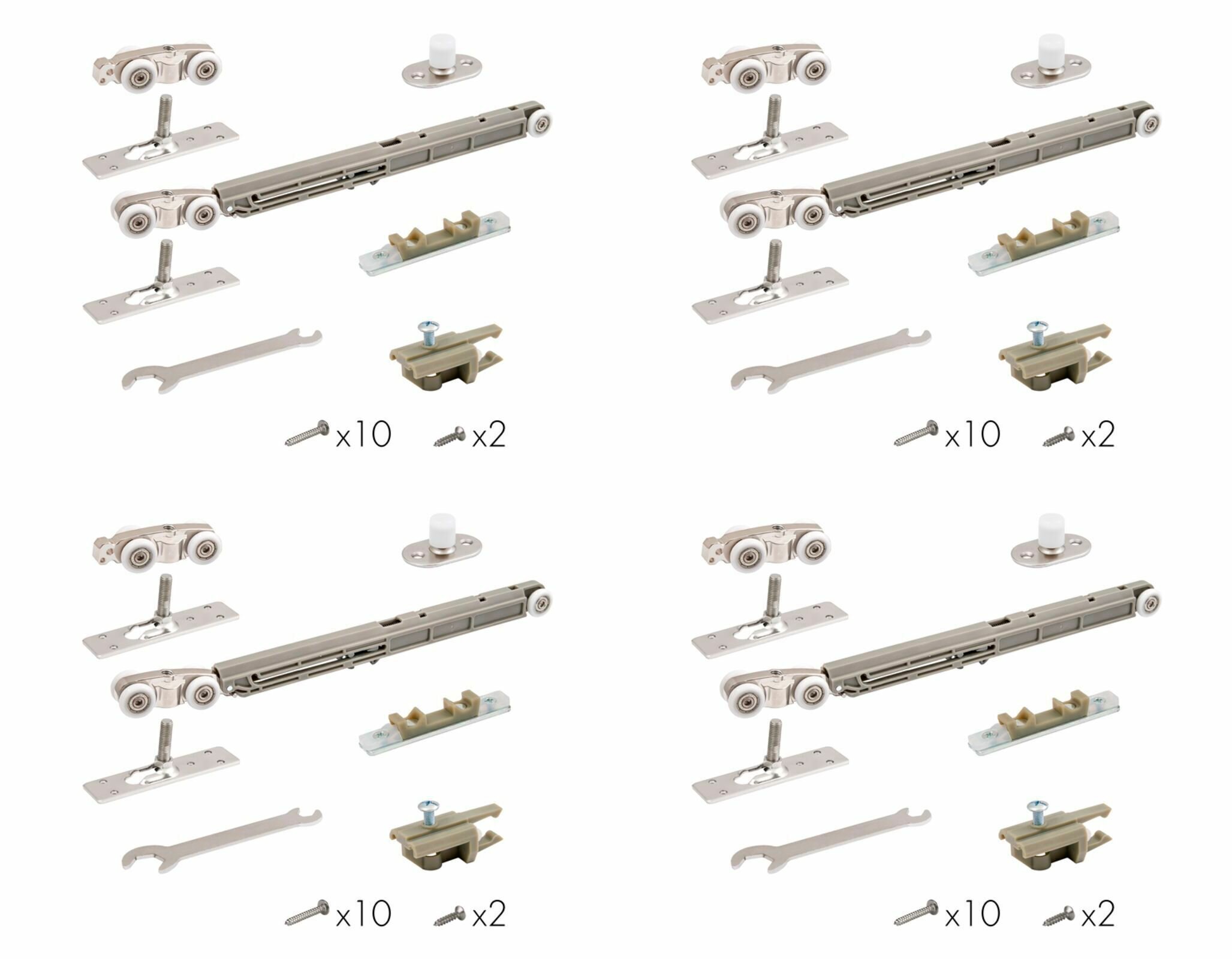 x10 x2

x10 x2

x10 x2

x10 x2