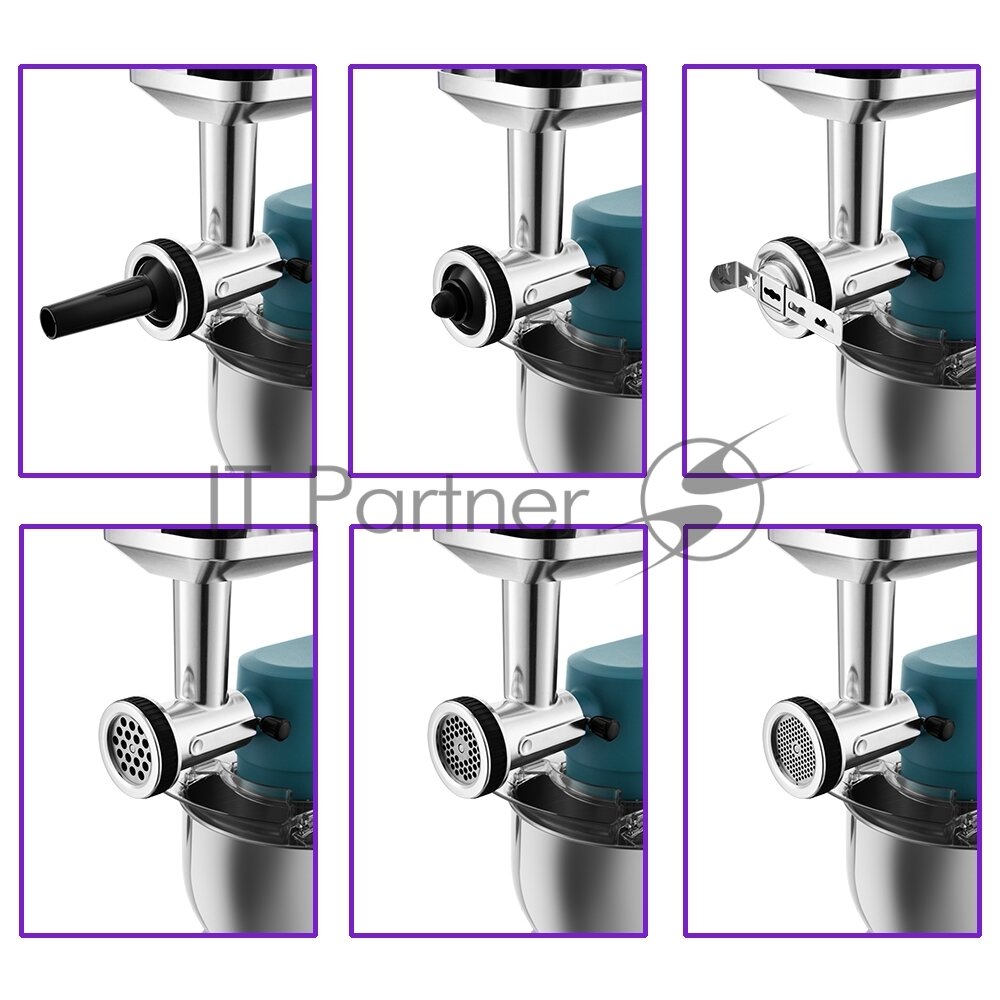 IT Partner