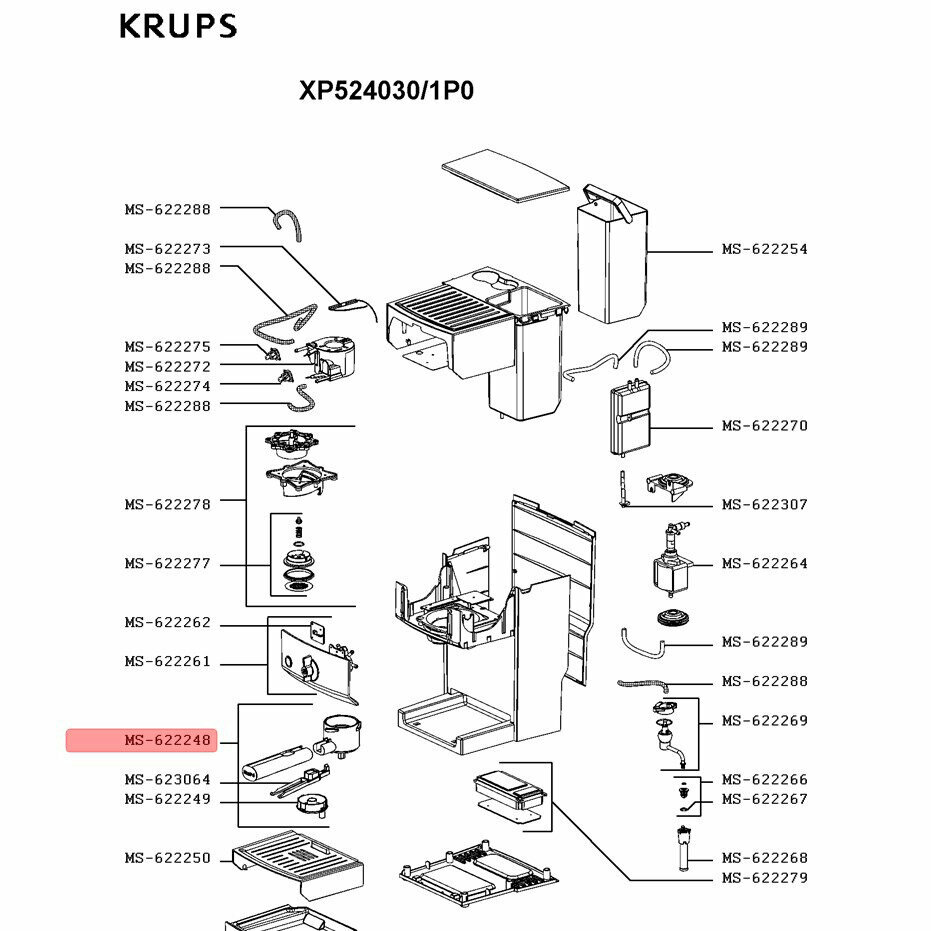 KRUPS

XP524030/1P0

MS-622288
MS-622273
MS-622288
MS-622275
MS-622272
MS-622274
MS-622288
MS-622278
MS-622277
MS-622262
MS-622261
MS-622248
MS-623064
MS-622249
MS-622250

MS-622254
MS-622289
MS-622289
MS-622270
MS-622307
MS-622264
MS-622289
MS-622288
MS-622269
MS-622266
MS-622267
MS-622268
MS-622279