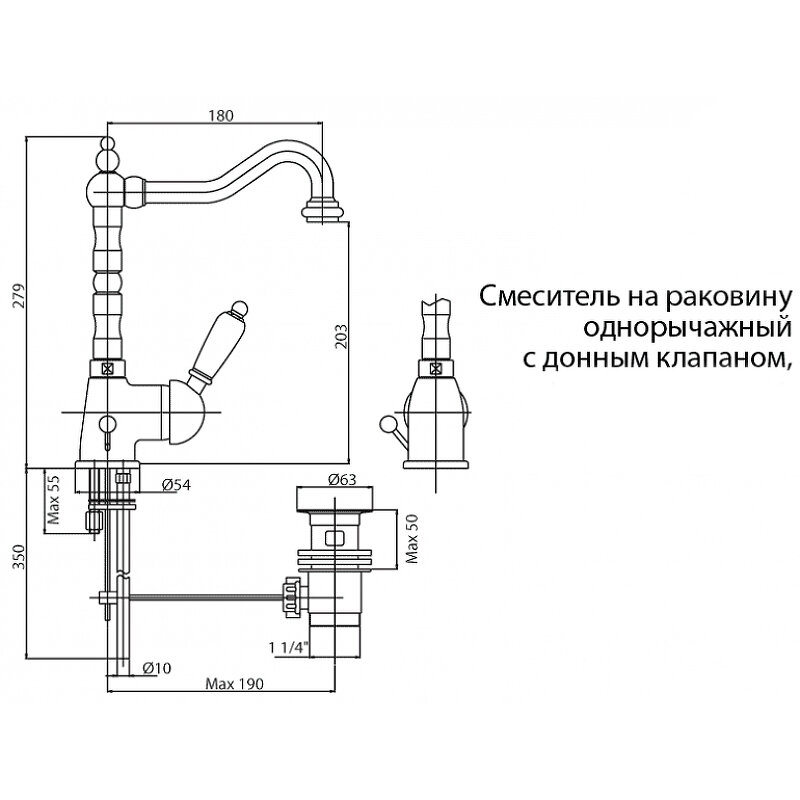 180

279

203

Смеситель на раковину однорычажный с донным клапаном,

Max 55

Ø54

Ø63

Max 50

350

1 1/4"

Ø10

Max 190