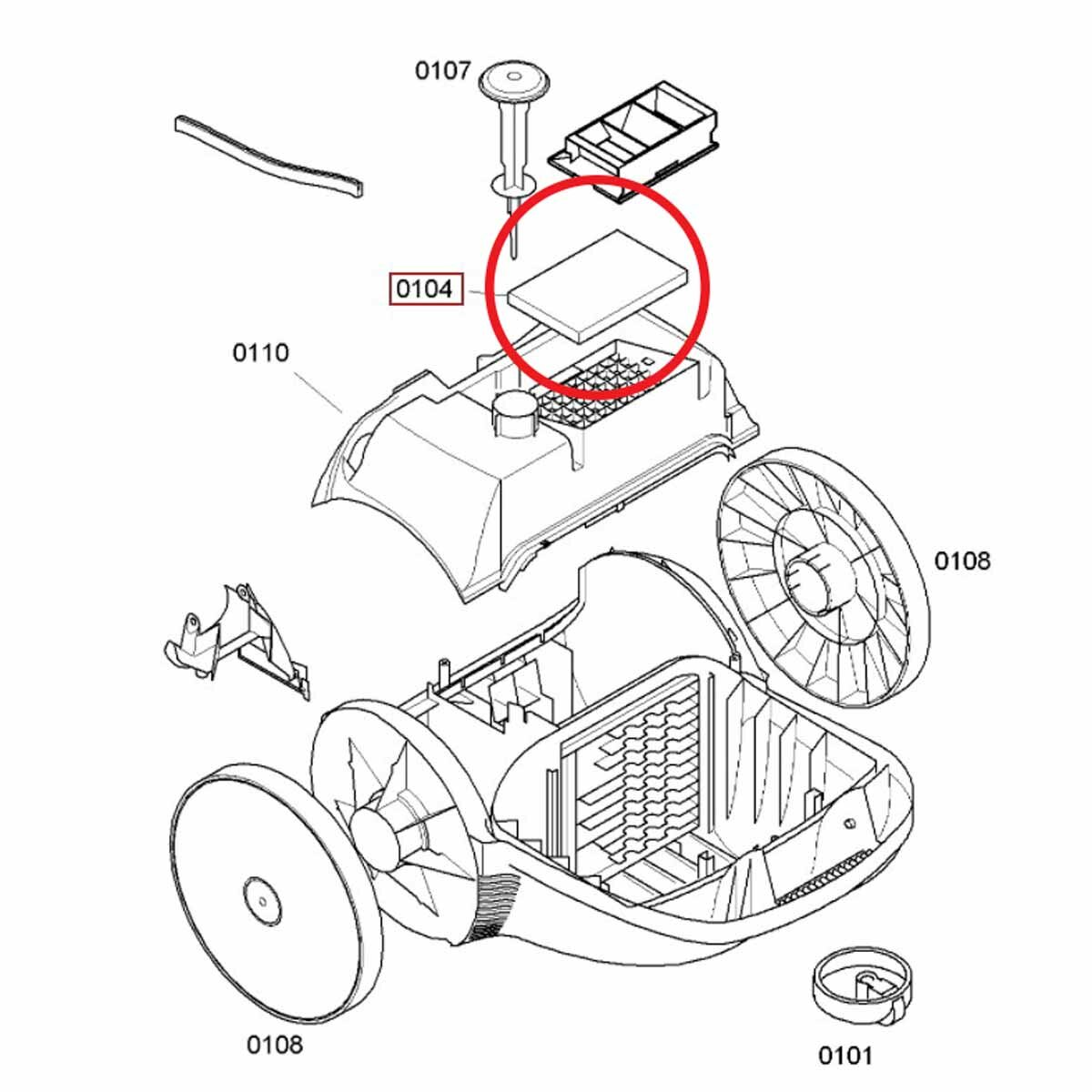 0107

0104

0110

0108

0108

0101