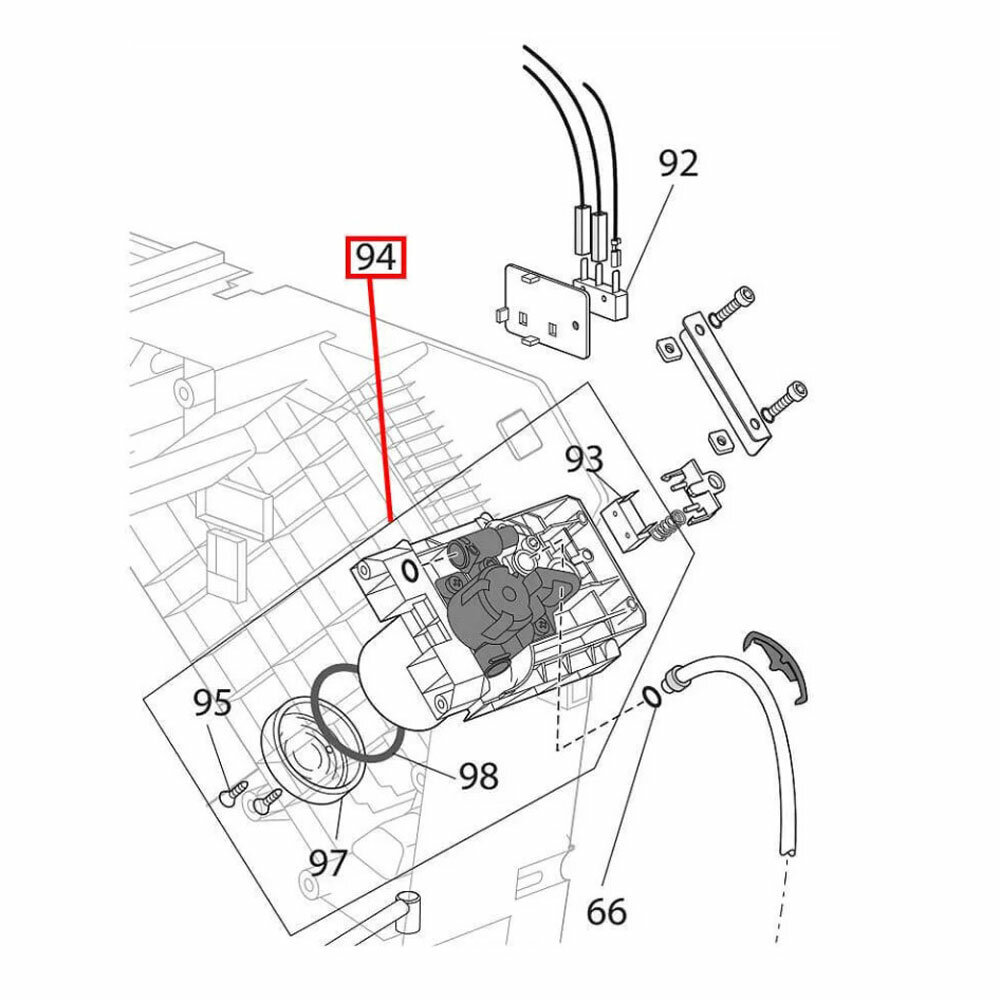 92

94

93

95

98

97

66