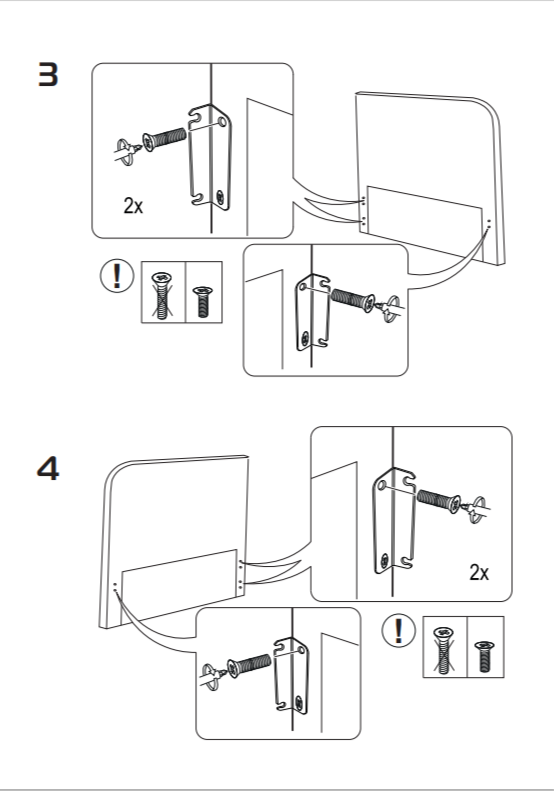 3

2x

!

4

2x

!