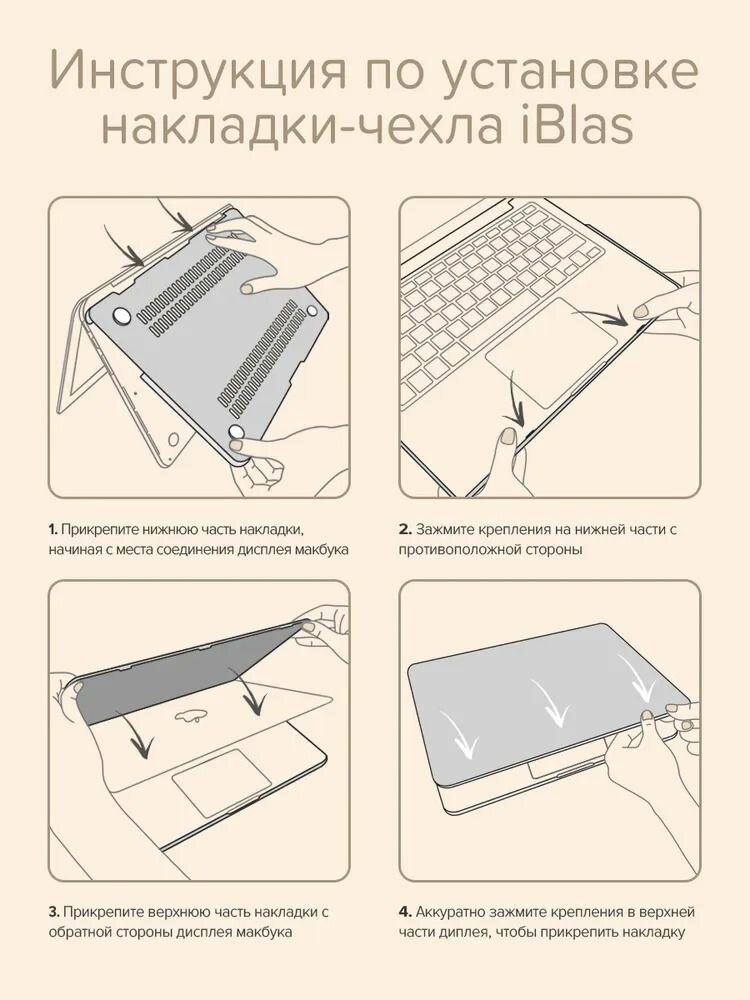 Инструкция по установке накладки-чехла iBlas

1. Прикрепите нижнюю часть накладки, начиная с места соединения дисплея макбука

2. Зажмите крепления на нижней части с противоположной стороны

3. Прикрепите верхнюю часть накладки с обратной стороны дисплея макбука

4. Аккуратно зажмите крепления в верхней части диплея, чтобы прикрепить накладку