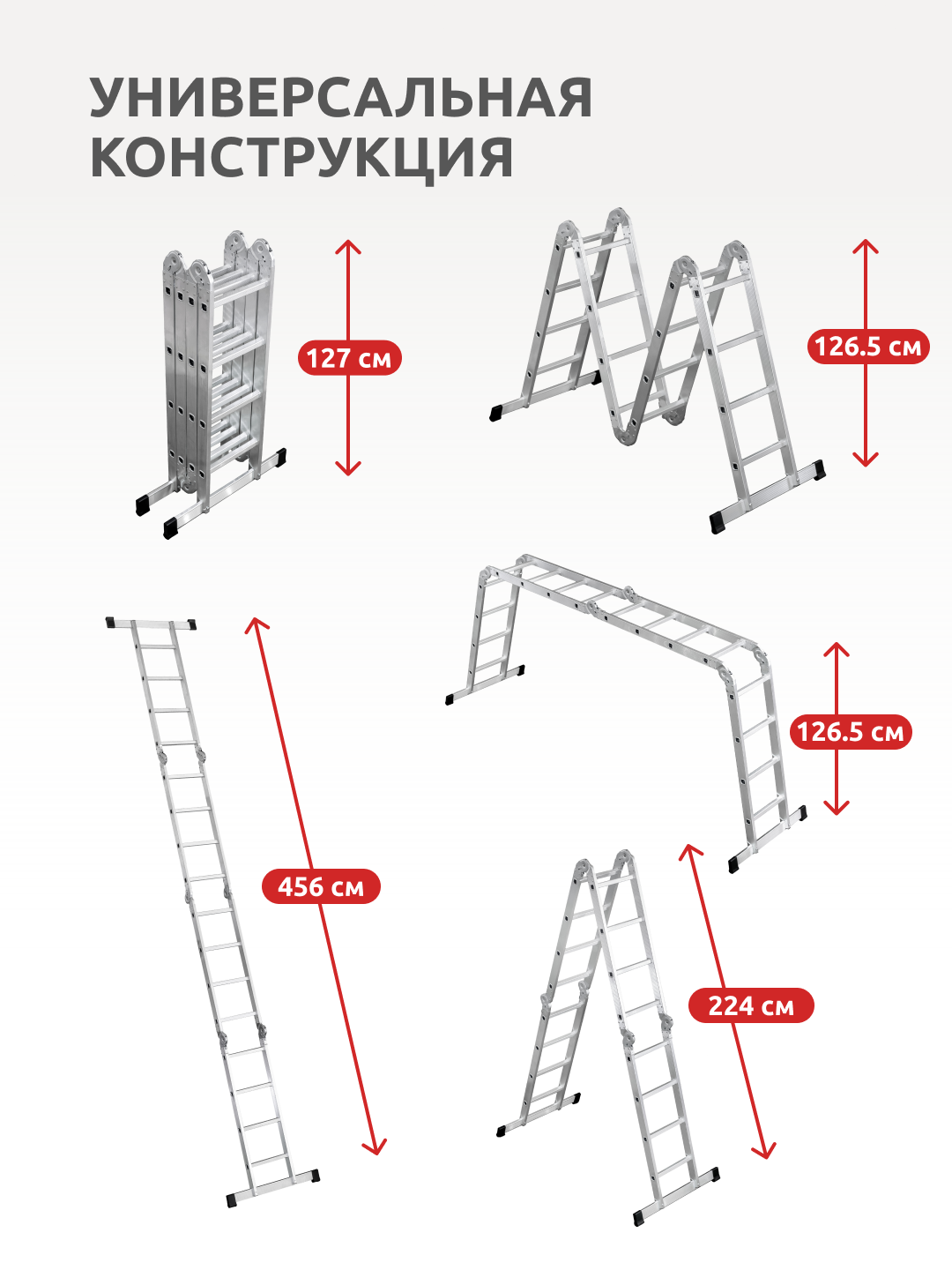 УНИВЕРСАЛЬНАЯ КОНСТРУКЦИЯ

127 см

126.5 см

456 см

126.5 см

224 см