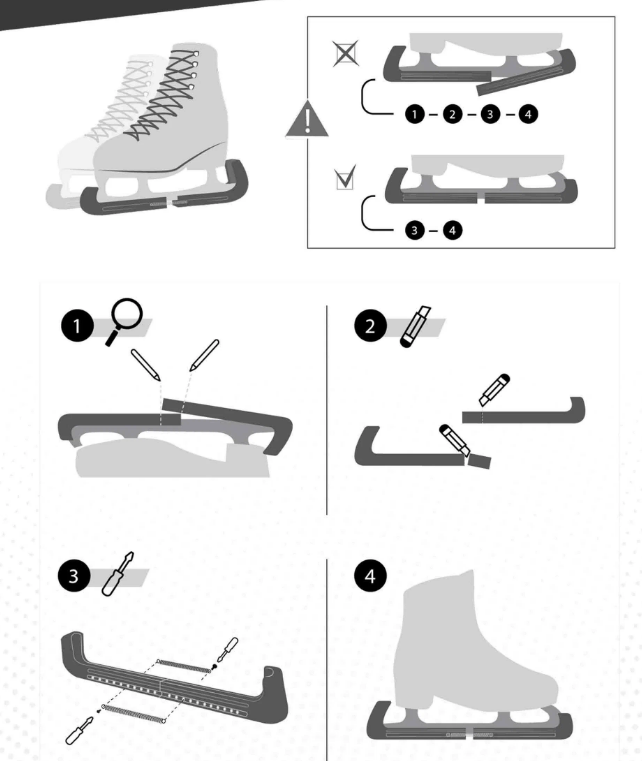 1 – 2 – 3 – 4

3 – 4

1

2

3

4