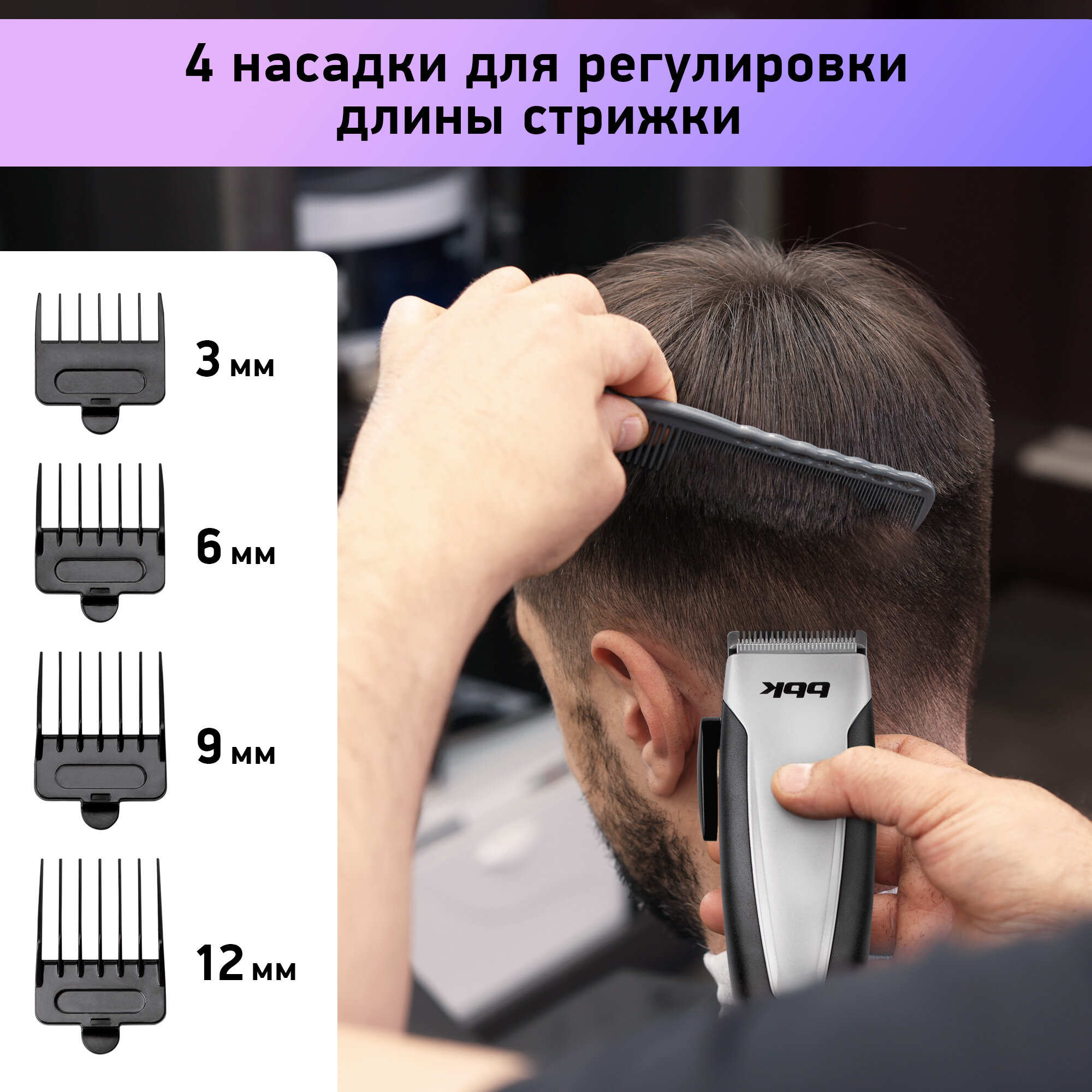 4 насадки для регулировки длины стрижки

3 мм

6 мм

9 мм

12 мм

bbk