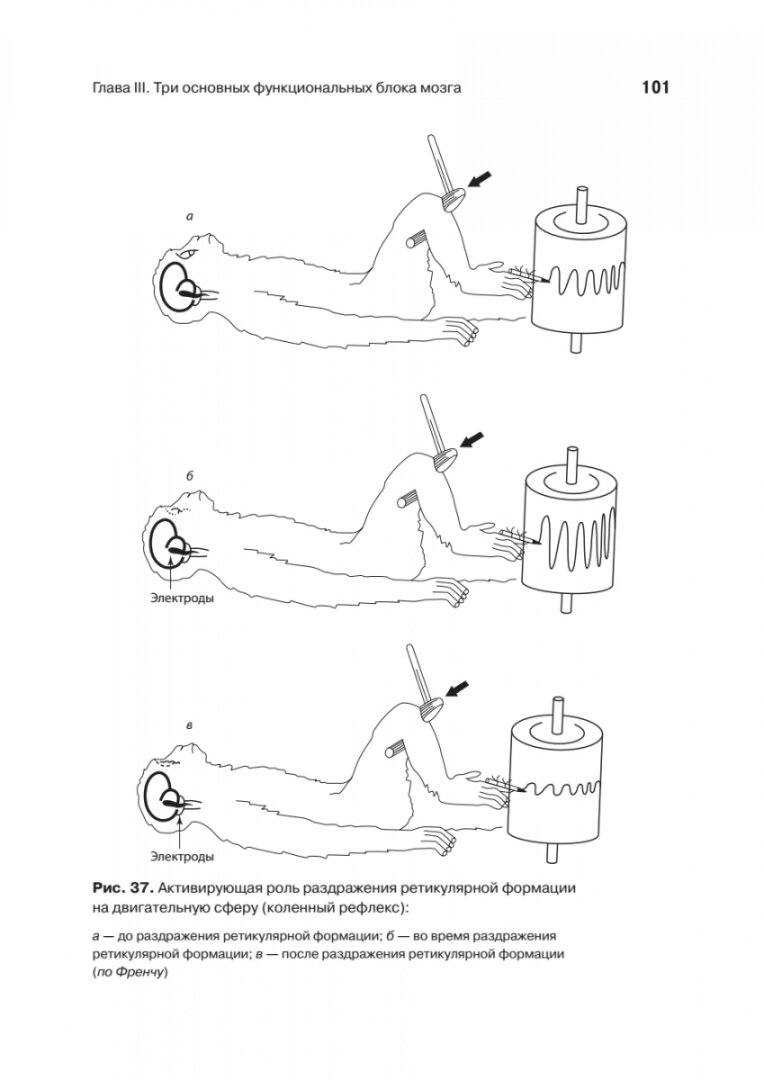 Глава III. Три основных функциональных блока мозга

101

а

б

Электроды

в

Электроды

Рис. 37. Активирующая роль раздражения ретикулярной формации на двигательную сферу (коленный рефлекс):

а — до раздражения ретикулярной формации; б — во время раздражения ретикулярной формации; в — после раздражения ретикулярной формации (по Френчу)