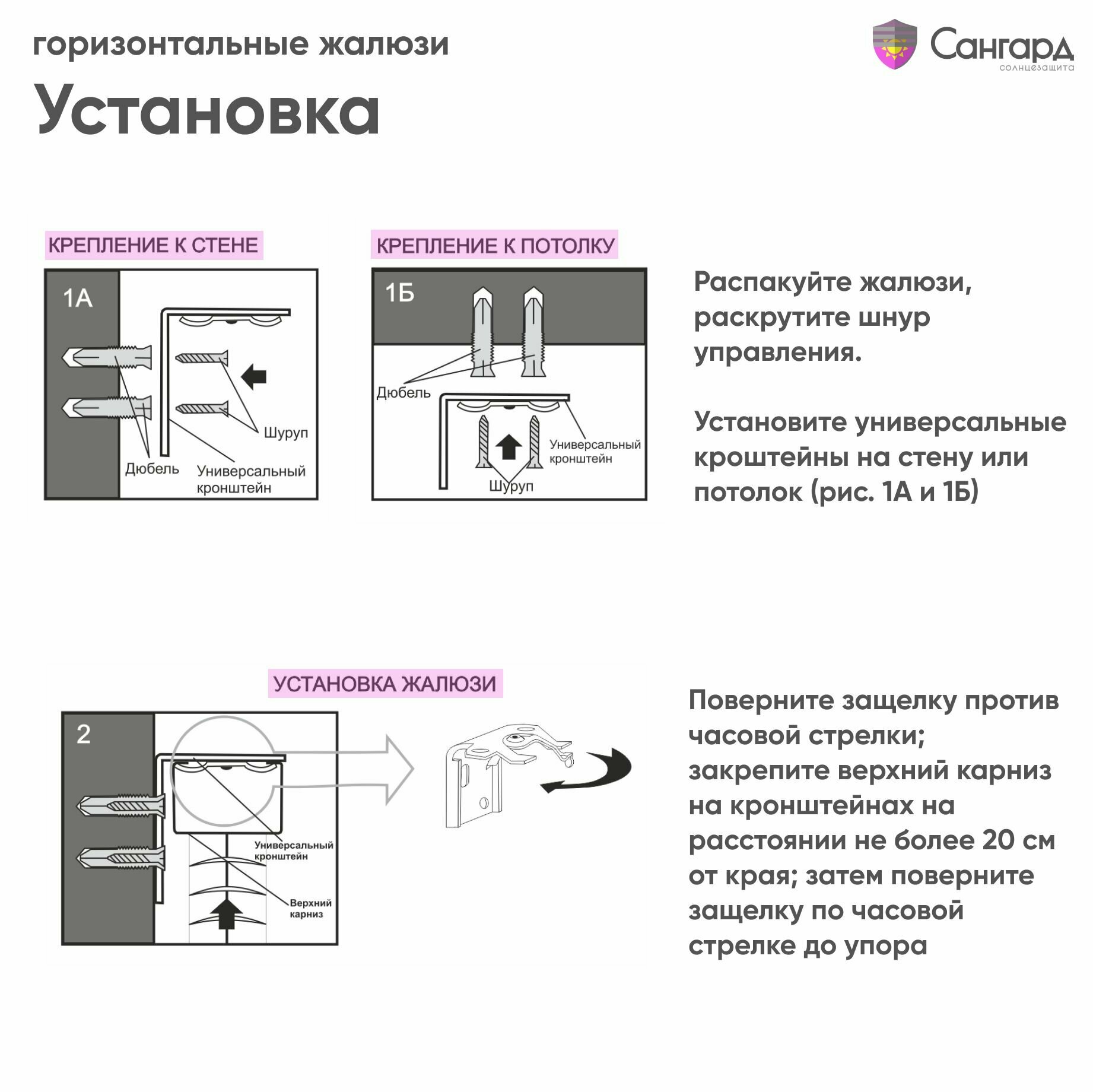 горизонтальные жалюзи

Сангард
солнцезащита

Установка

КРЕПЛЕНИЕ К СТЕНЕ

1А

Шуруп

Дюбель

Универсальный кронштейн

КРЕПЛЕНИЕ К ПОТОЛКУ

1Б

Дюбель

Универсальный кронштейн

Шуруп

Распакуйте жалюзи, раскрутите шнур управления.

Установите универсальные кроштейны на стену или потолок (рис. 1А и 1Б)

УСТАНОВКА ЖАЛЮЗИ

2

Универсальный кронштейн

Верхний карниз

Поверните защелку против часовой стрелки; закрепите верхний карниз на кронштейнах на расстоянии не более 20 см от края; затем поверните защелку по часовой стрелке до упора