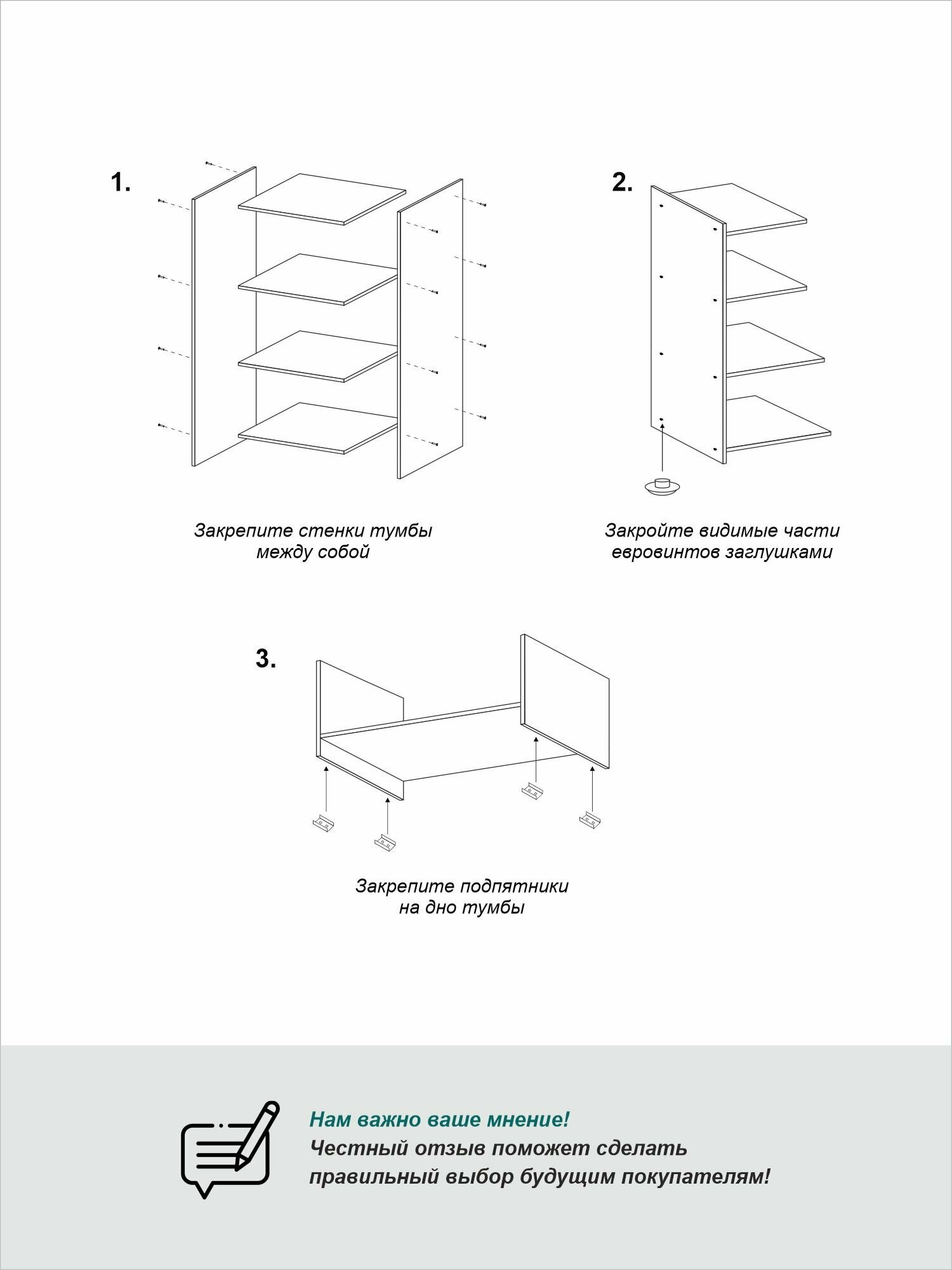 1.

Закрепите стенки тумбы между собой

2.

Закройте видимые части евровинтов заглушками

3.

Закрепите подпятники на дно тумбы

Нам важно ваше мнение!
Честный отзыв поможет сделать правильный выбор будущим покупателям!