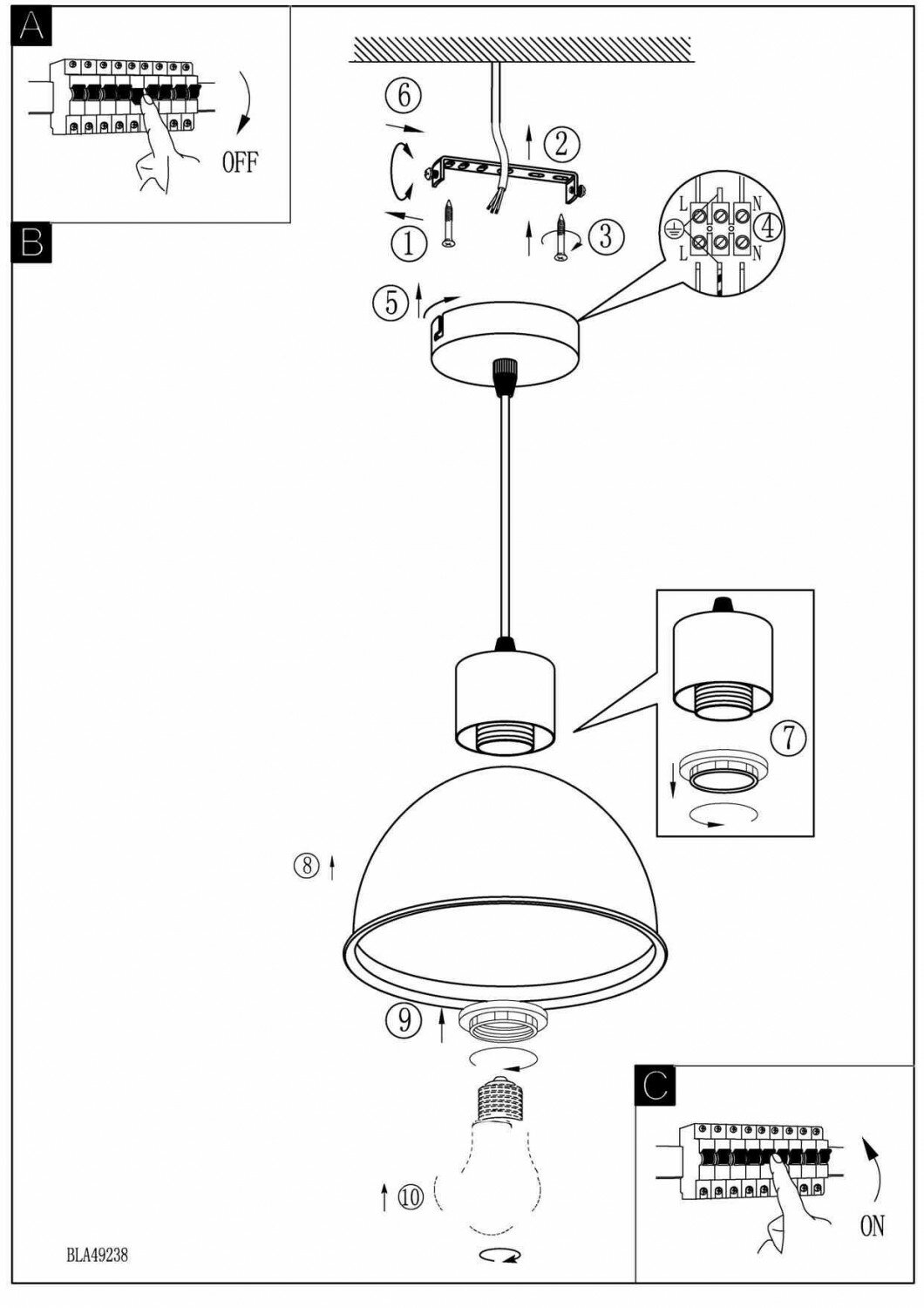 A

OFF

B

⑥

②

①

③

L N

④

L N

⑤

⑦

⑧

⑨

⑩

C

ON

BLA49238