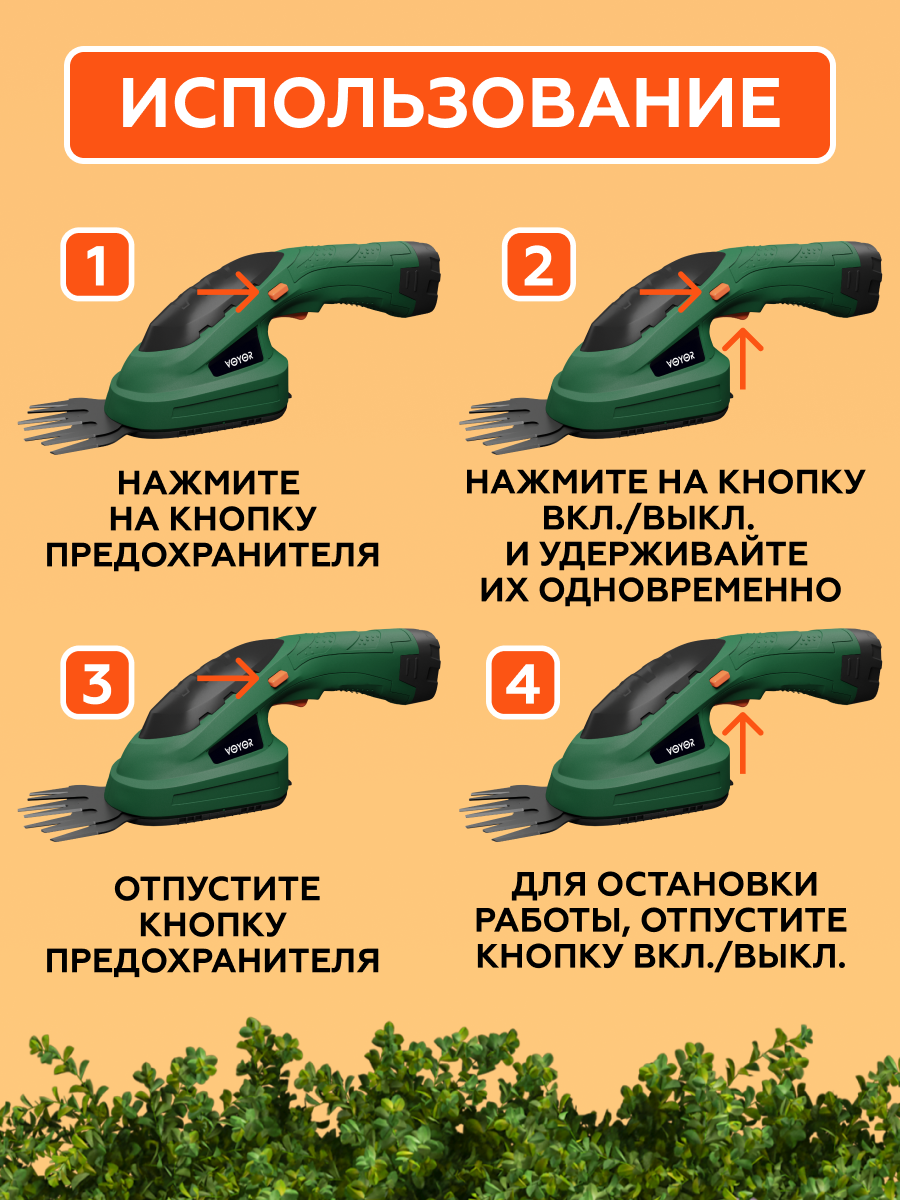 ИСПОЛЬЗОВАНИЕ

1

VOYOR

НАЖМИТЕ НА КНОПКУ ПРЕДОХРАНИТЕЛЯ

2

VOYOR

НАЖМИТЕ НА КНОПКУ ВКЛ./ВЫКЛ. И УДЕРЖИВАЙТЕ ИХ ОДНОВРЕМЕННО

3

VOYOR

ОТПУСТИТЕ КНОПКУ ПРЕДОХРАНИТЕЛЯ

4

VOYOR

ДЛЯ ОСТАНОВКИ РАБОТЫ, ОТПУСТИТЕ КНОПКУ ВКЛ./ВЫКЛ.