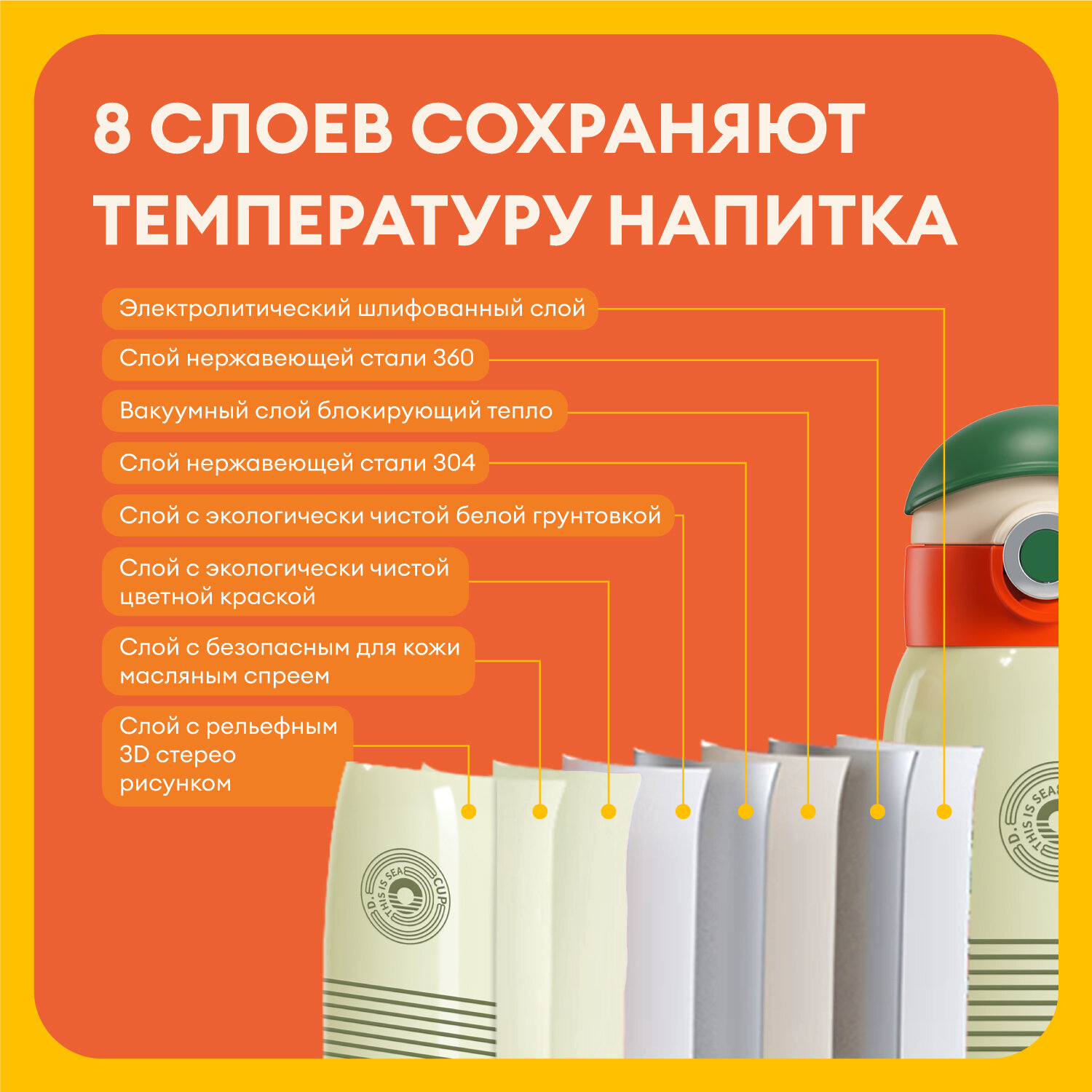 8 СЛОЕВ СОХРАНЯЮТ ТЕМПЕРАТУРУ НАПИТКА

Электролитический шлифованный слой

Слой нержавеющей стали 360

Вакуумный слой блокирующий тепло

Слой нержавеющей стали 304

Слой с экологически чистой белой грунтовкой

Слой с экологически чистой цветной краской

Слой с безопасным для кожи масляным спреем

Слой с рельефным 3D стерео рисунком

D. THIS IS SEA CUP

D. THIS IS SEA