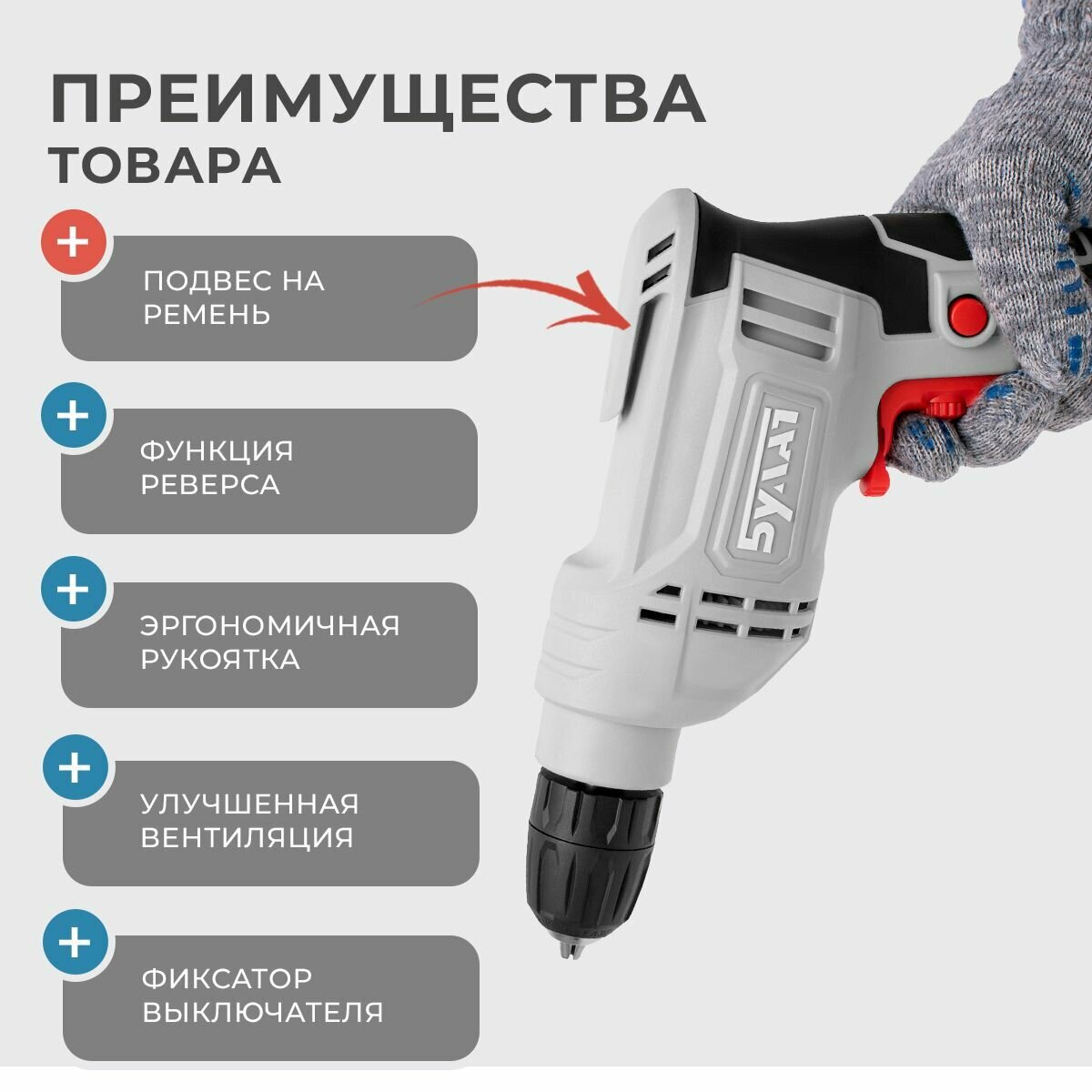 ПРЕИМУЩЕСТВА
ТОВАРА

+

ПОДВЕС НА РЕМЕНЬ

+

ФУНКЦИЯ РЕВЕРСА

+

ЭРГОНОМИЧНАЯ РУКОЯТКА

+

УЛУЧШЕННАЯ ВЕНТИЛЯЦИЯ

+

ФИКСАТОР ВЫКЛЮЧАТЕЛЯ

БУЛАТ