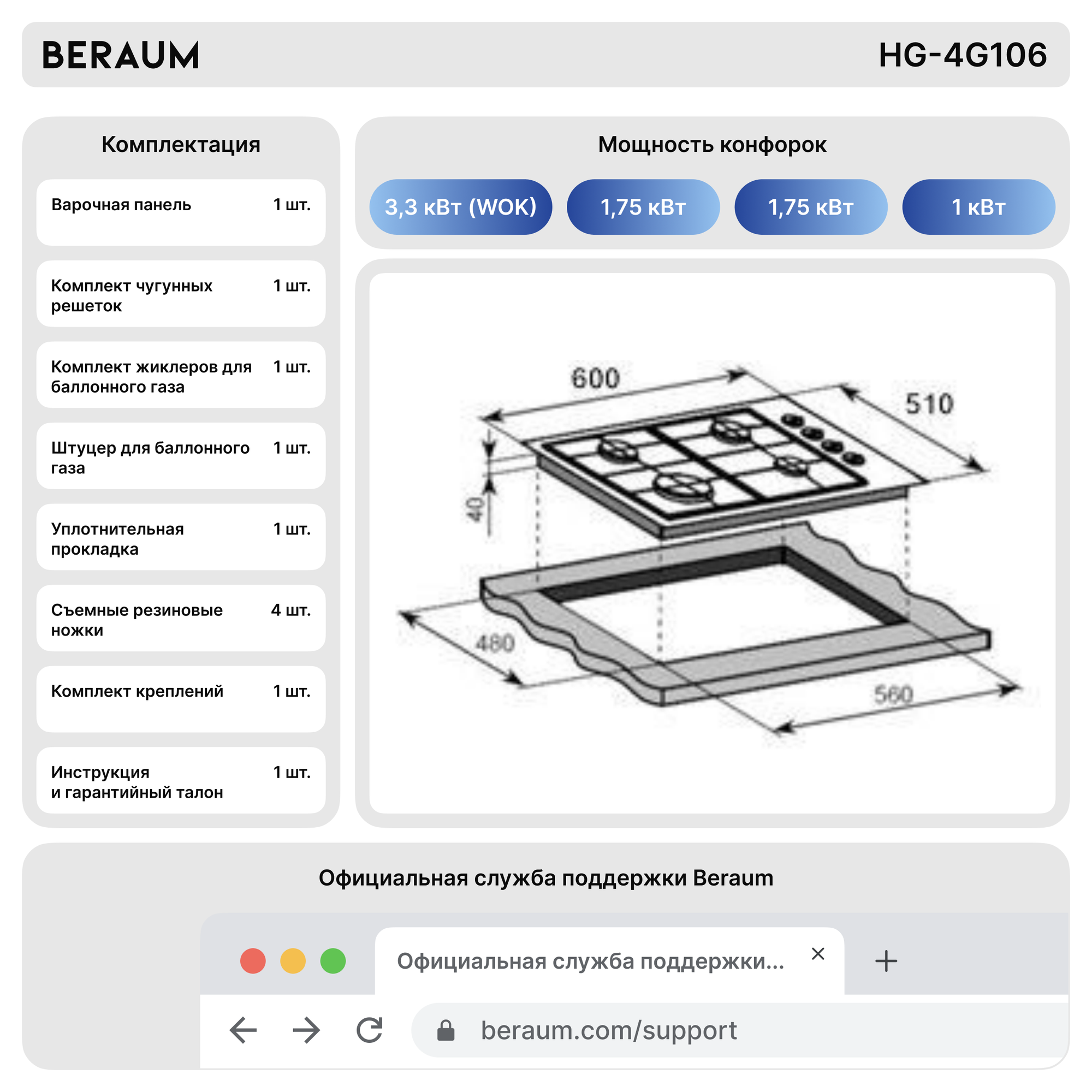 BERAUM HG-4G106

Комплектация

| Варочная панель | 1 шт. |
|---|---|
| Комплект чугунных решеток | 1 шт. |
| Комплект жиклеров для баллонного газа | 1 шт. |
| Штуцер для баллонного газа | 1 шт. |
| Уплотнительная прокладка | 1 шт. |
| Съемные резиновые ножки | 4 шт. |
| Комплект креплений | 1 шт. |
| Инструкция и гарантийный талон | 1 шт. |

Мощность конфорок

3,3 кВт (WOK) 1,75 кВт 1,75 кВт 1 кВт

600
510
40
480
560

Официальная служба поддержки Beraum

Официальная служба поддержки...

beraum.com/support