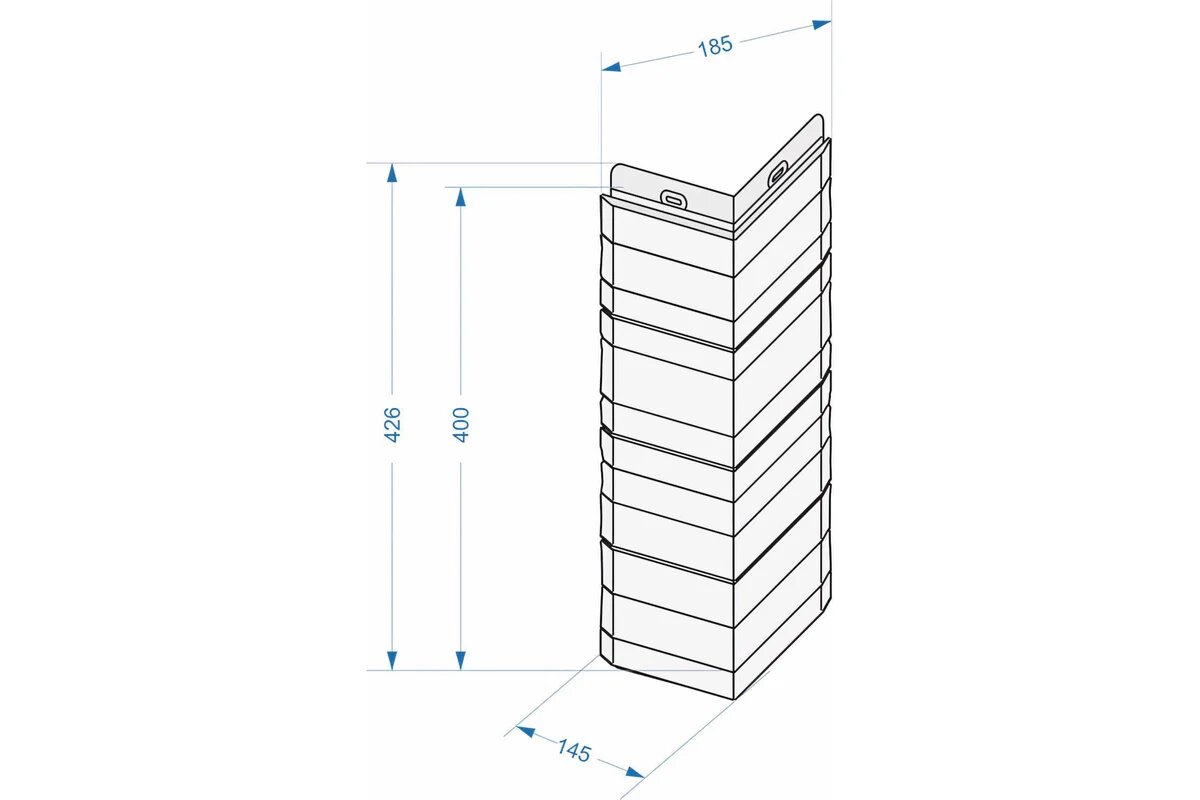 185

426

400

145