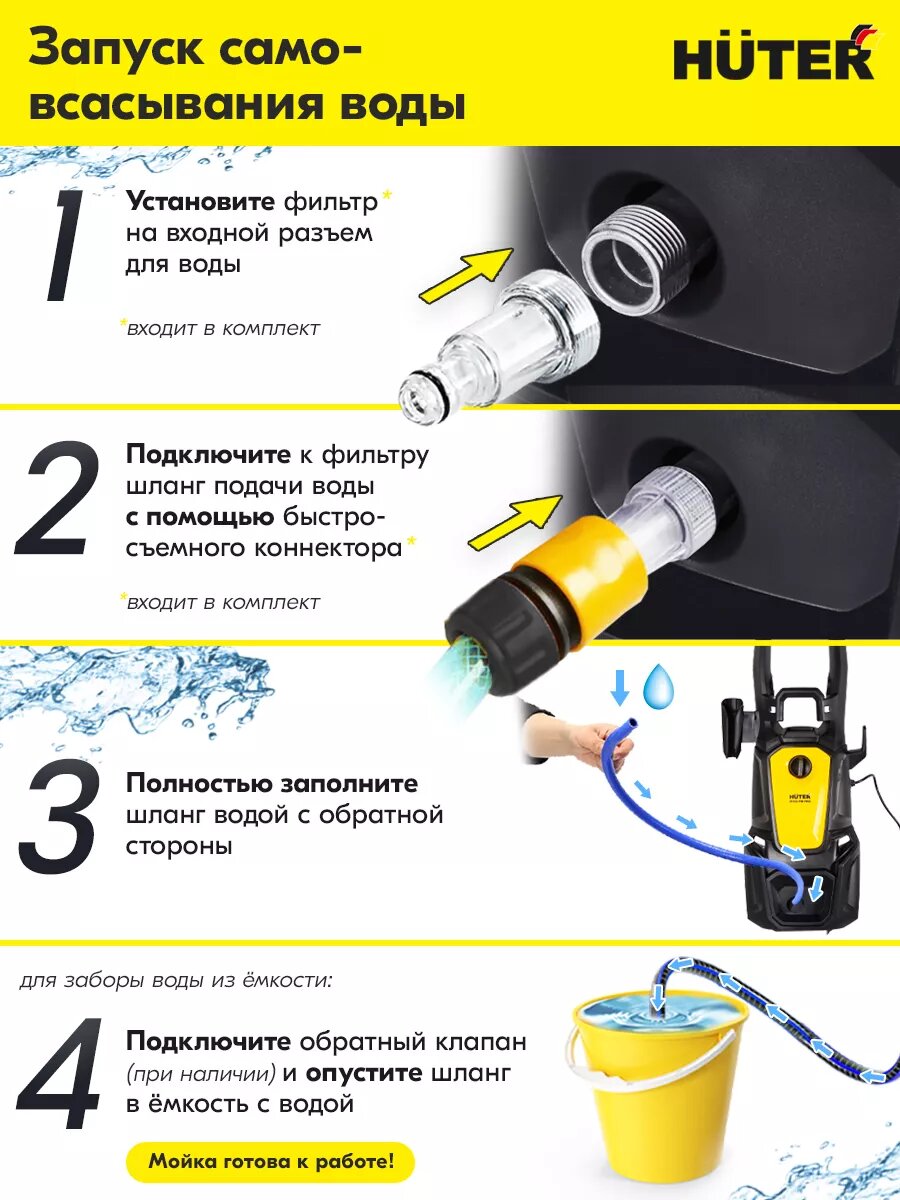 Запуск самовсасывания воды

HÜTER

1

Установите фильтр* на входной разъем для воды

*входит в комплект

2

Подключите к фильтру шланг подачи воды с помощью быстросъемного коннектора*

*входит в комплект

3

Полностью заполните шланг водой с обратной стороны

для заборы воды из ёмкости:

4

Подключите обратный клапан (при наличии) и опустите шланг в ёмкость с водой

Мойка готова к работе!