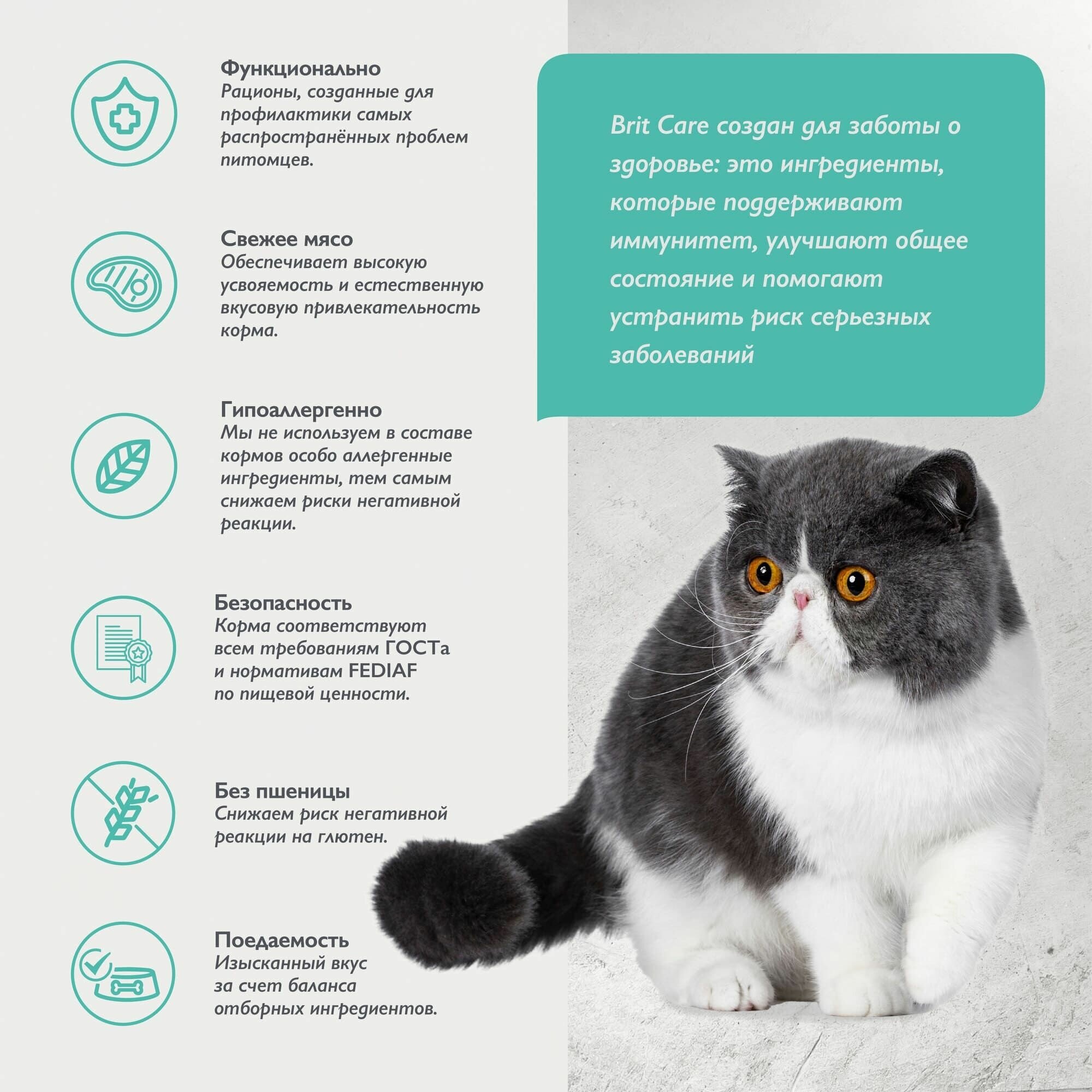 Функционально
Рационы, созданные для профилактики самых распространённых проблем питомцев.

Свежее мясо
Обеспечивает высокую усвояемость и естественную вкусовую привлекательность корма.

Гипоаллергенно
Мы не используем в составе кормов особо аллергенные ингредиенты, тем самым снижаем риски негативной реакции.

Безопасность
Корма соответствуют всем требованиям ГОСТа и нормативам FEDIAF по пищевой ценности.

Без пшеницы
Снижаем риск негативной реакции на глютен.

Поедаемость
Изысканный вкус за счет баланса отборных ингредиентов.

Brit Care создан для заботы о здоровье: это ингредиенты, которые поддерживают иммунитет, улучшают общее состояние и помогают устранить риск серьезных заболеваний