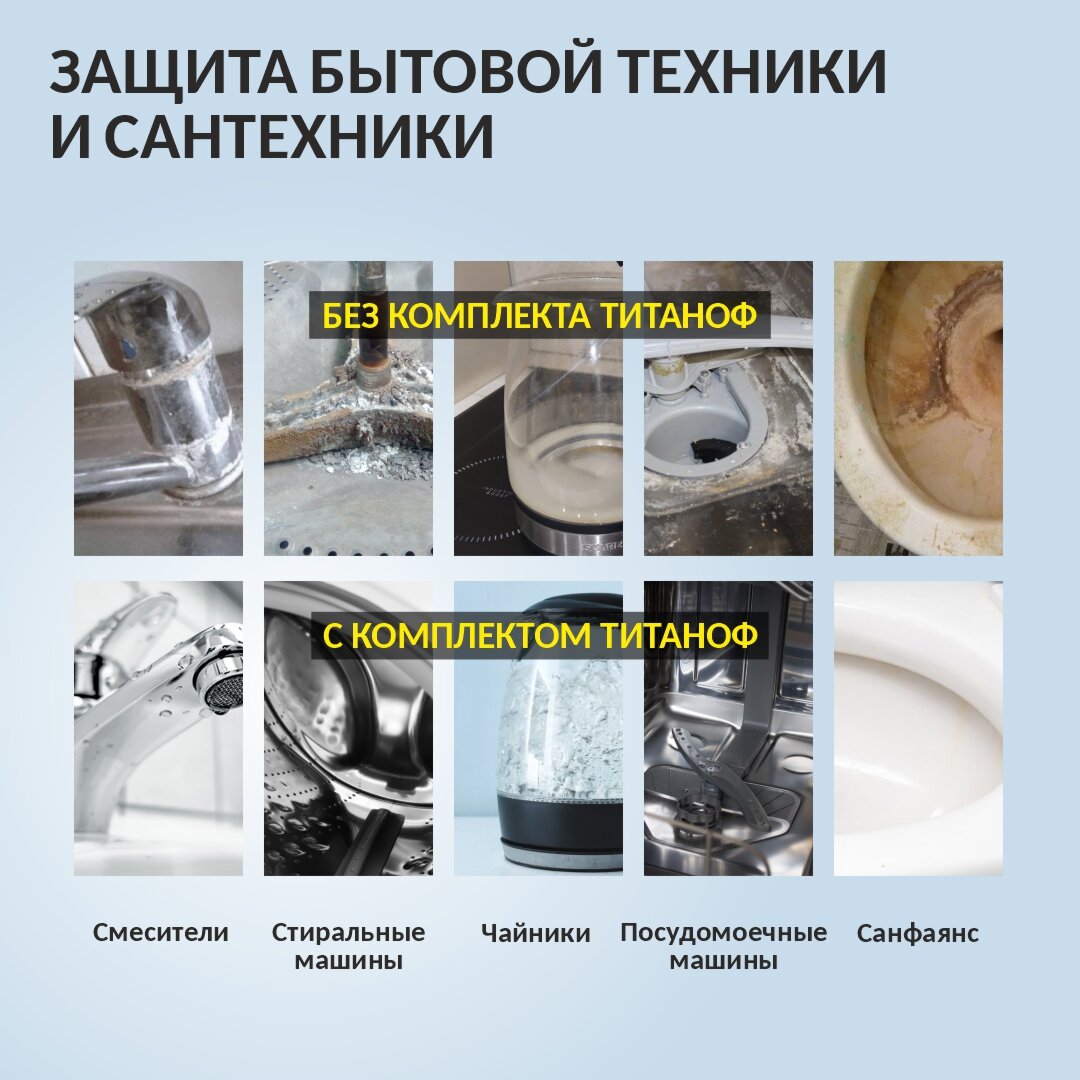 ЗАЩИТА БЫТОВОЙ ТЕХНИКИ И САНТЕХНИКИ

БЕЗ КОМПЛЕКТА ТИТАНОФ

С КОМПЛЕКТОМ ТИТАНОФ

Смесители

Стиральные машины

Чайники

Посудомоечные машины

Санфаянс