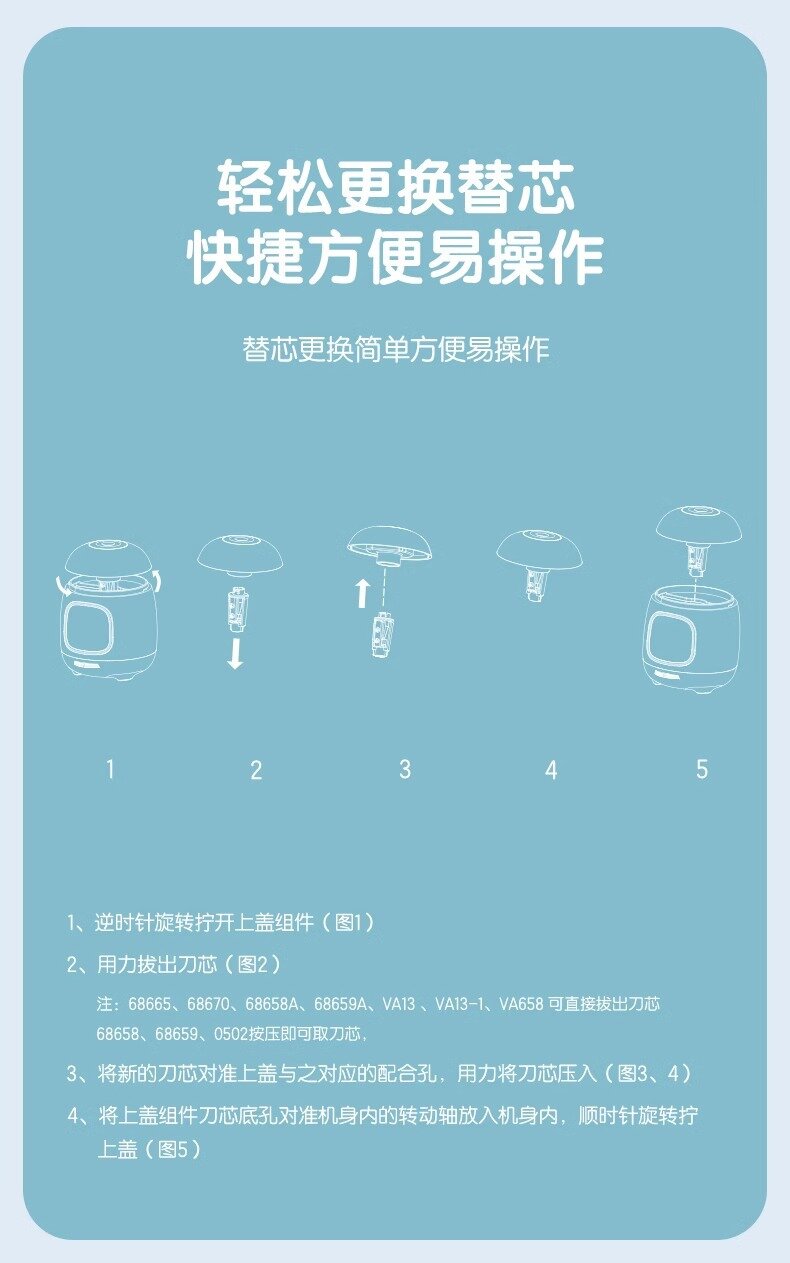 轻松更换替芯
快捷方便易操作

替芯更换简单方便易操作

1

2

3

4

5

1、逆时针旋转拧开上盖组件（图1）

2、用力拔出刀芯（图2）

注：68665、68670、68658A、68659A、VA13 、VA13-1、VA658 可直接拔出刀芯
68658、68659、0502按压即可取刀芯，

3、将新的刀芯对准上盖与之对应的配合孔，用力将刀芯压入（图3、4）

4、将上盖组件刀芯底孔对准机身内的转动轴放入机身内，顺时针旋转拧上盖（图5）