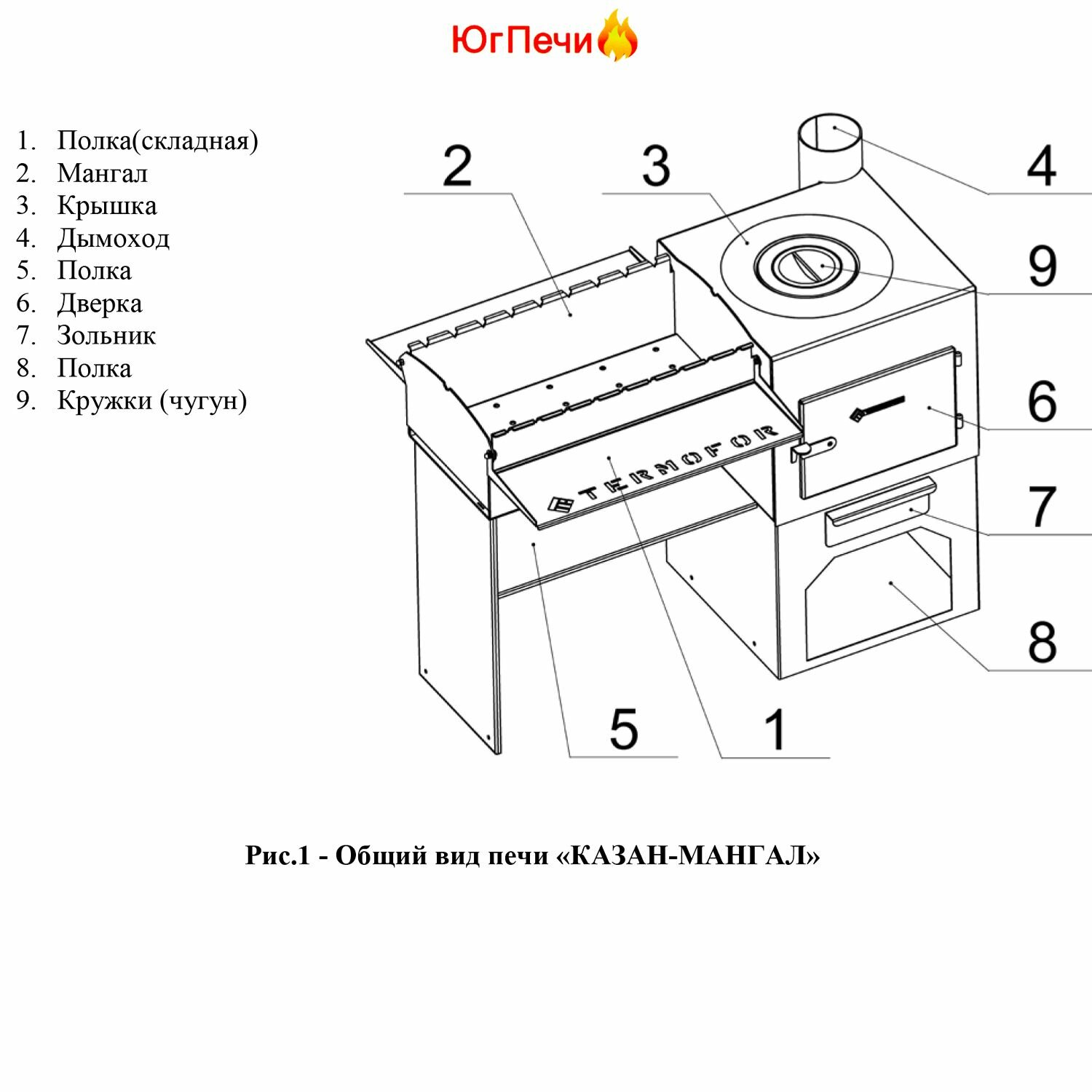 ЮгПечи

1. Полка(складная)
2. Мангал
3. Крышка
4. Дымоход
5. Полка
6. Дверка
7. Зольник
8. Полка
9. Кружки (чугун)

2
3
4
9
6
7
8
5
1

TERMOFOR

Рис.1 - Общий вид печи «КАЗАН-МАНГАЛ»