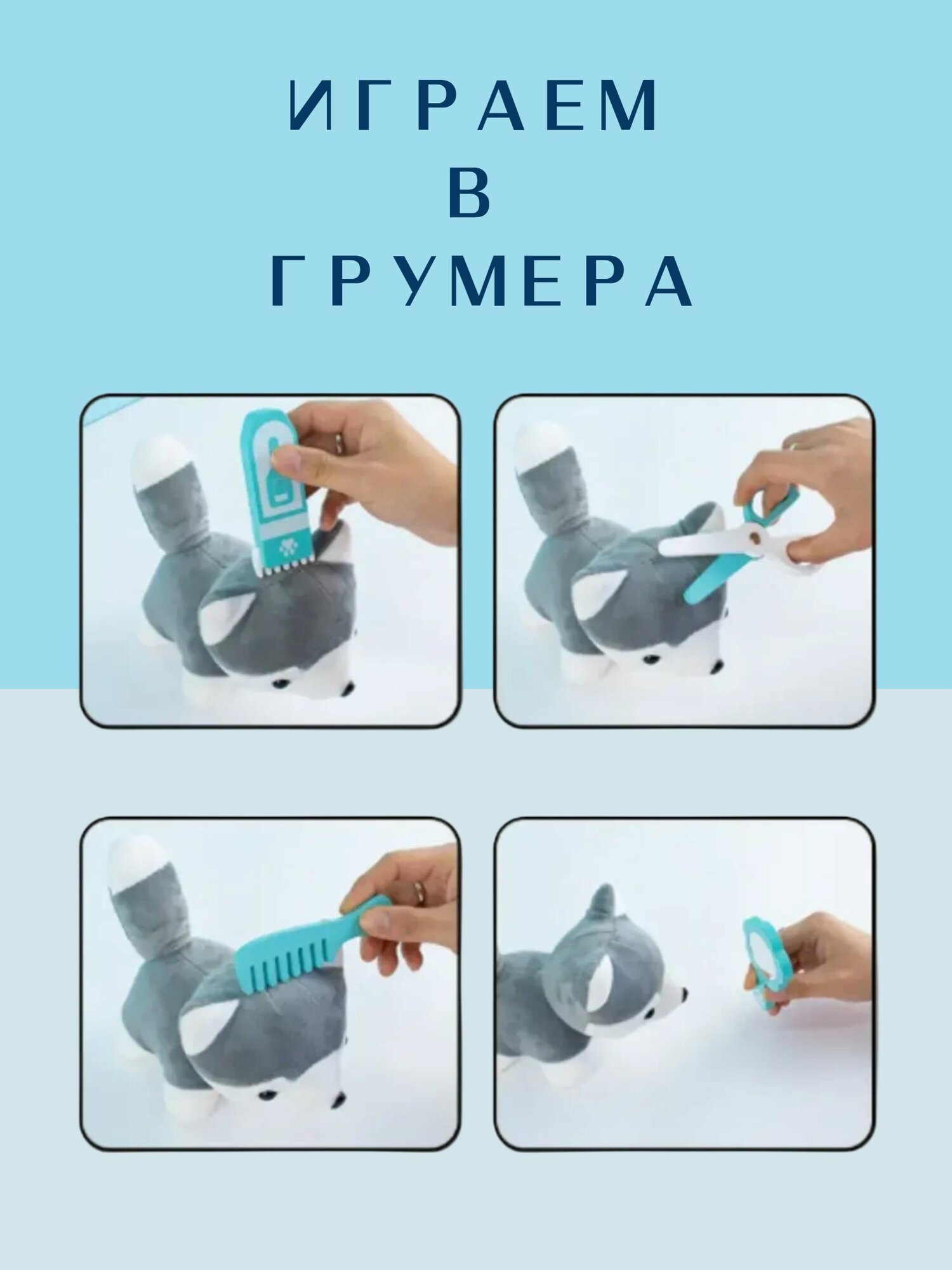 ИГРАЕМ
В
ГРУМЕРА