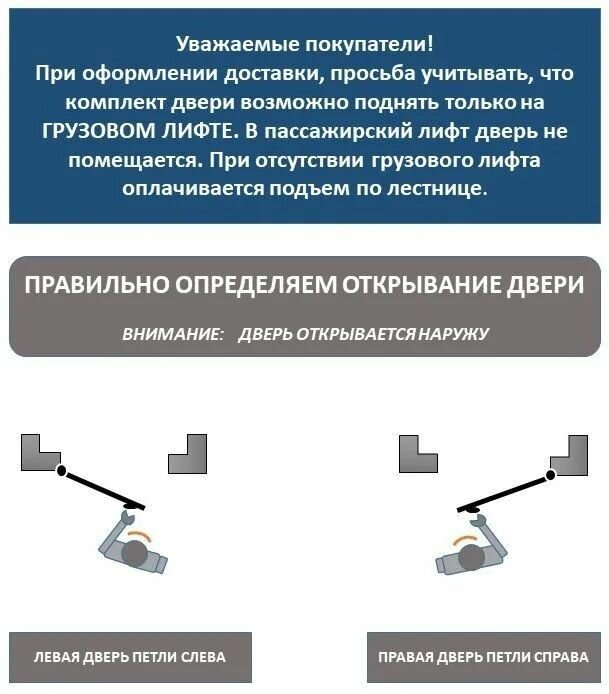 Уважаемые покупатели!
При оформлении доставки, просьба учитывать, что комплект двери возможно поднять только на ГРУЗОВОМ ЛИФТЕ. В пассажирский лифт дверь не помещается. При отсутствии грузового лифта оплачивается подъем по лестнице.

ПРАВИЛЬНО ОПРЕДЕЛЯЕМ ОТКРЫВАНИЕ ДВЕРИ

ВНИМАНИЕ: ДВЕРЬ ОТКРЫВАЕТСЯ НАРУЖУ

ЛЕВАЯ ДВЕРЬ ПЕТЛИ СЛЕВА

ПРАВАЯ ДВЕРЬ ПЕТЛИ СПРАВА