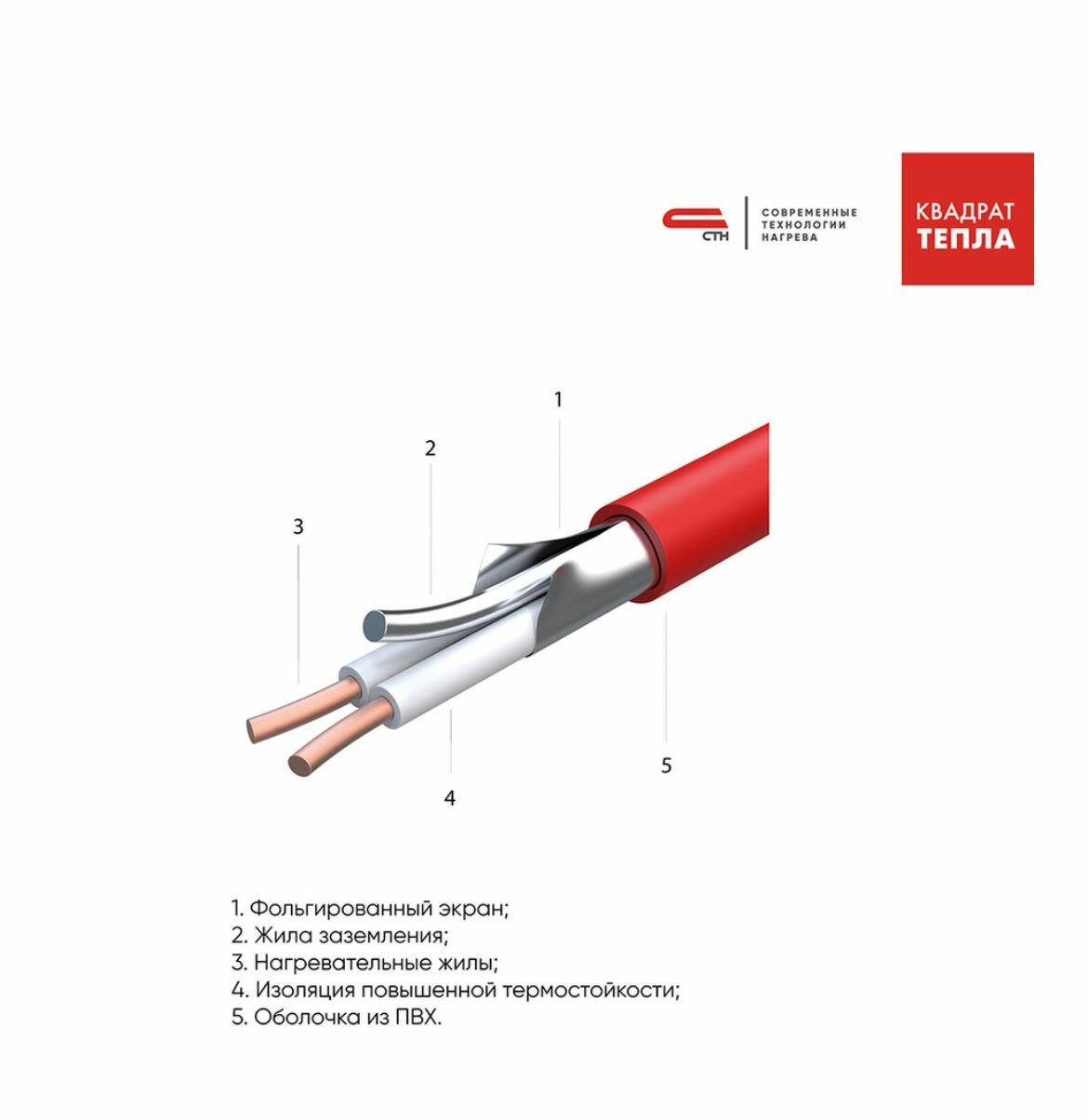 СТН
СОВРЕМЕННЫЕ ТЕХНОЛОГИИ НАГРЕВА

КВАДРАТ ТЕПЛА

1
2
3
4
5

1. Фольгированный экран;
2. Жила заземления;
3. Нагревательные жилы;
4. Изоляция повышенной термостойкости;
5. Оболочка из ПВХ.