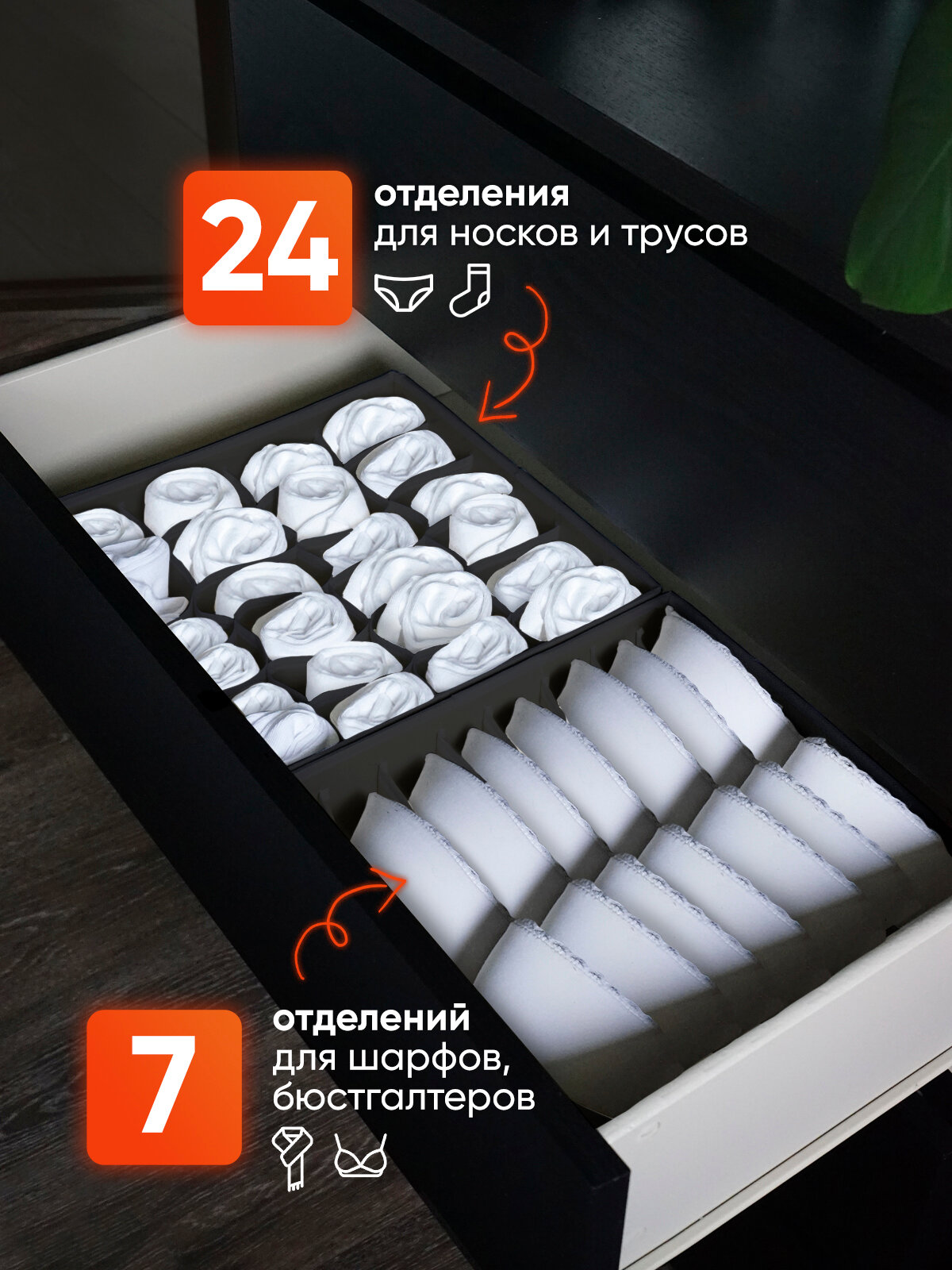 24

отделения
для носков и трусов

7

отделений
для шарфов, бюстгалтеров