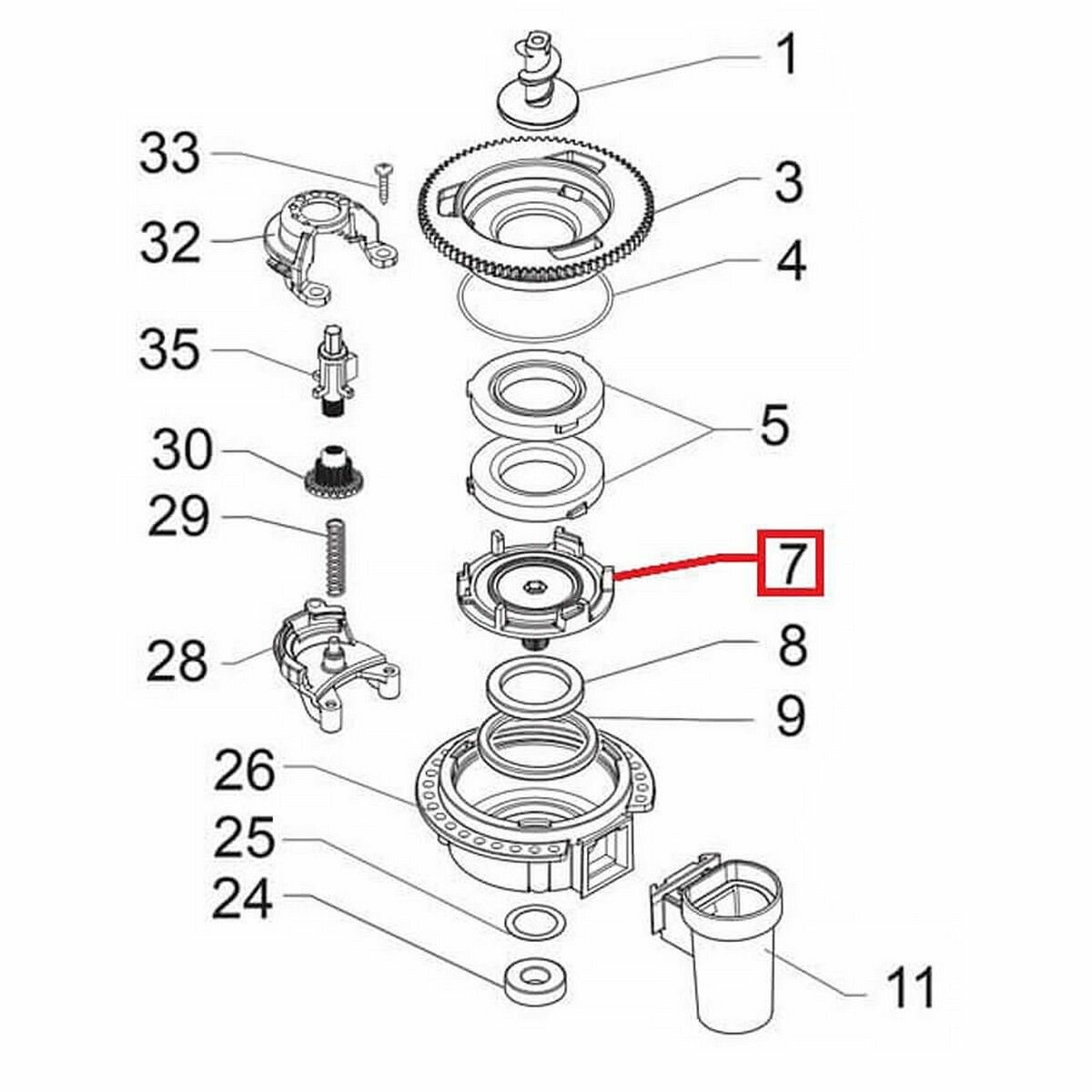 1
33
3
32
4
35
5
30
29
7
28
8
9
26
25
24
11