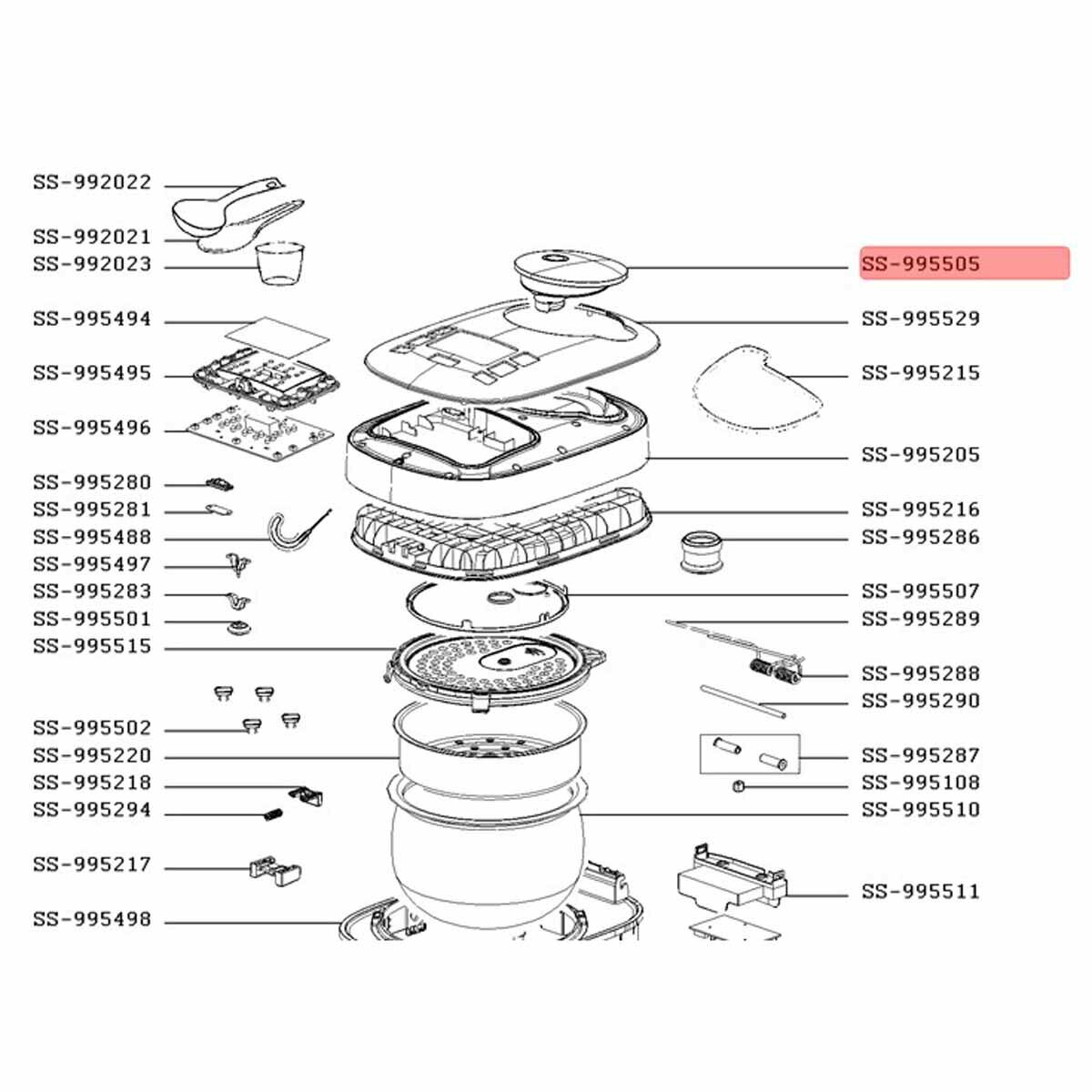 SS-992022
SS-992021
SS-992023
SS-995494
SS-995495
SS-995496
SS-995280
SS-995281
SS-995488
SS-995497
SS-995283
SS-995501
SS-995515
SS-995502
SS-995220
SS-995218
SS-995294
SS-995217
SS-995498

SS-995505
SS-995529
SS-995215
SS-995205
SS-995216
SS-995286
SS-995507
SS-995289
SS-995288
SS-995290
SS-995287
SS-995108
SS-995510
SS-995511