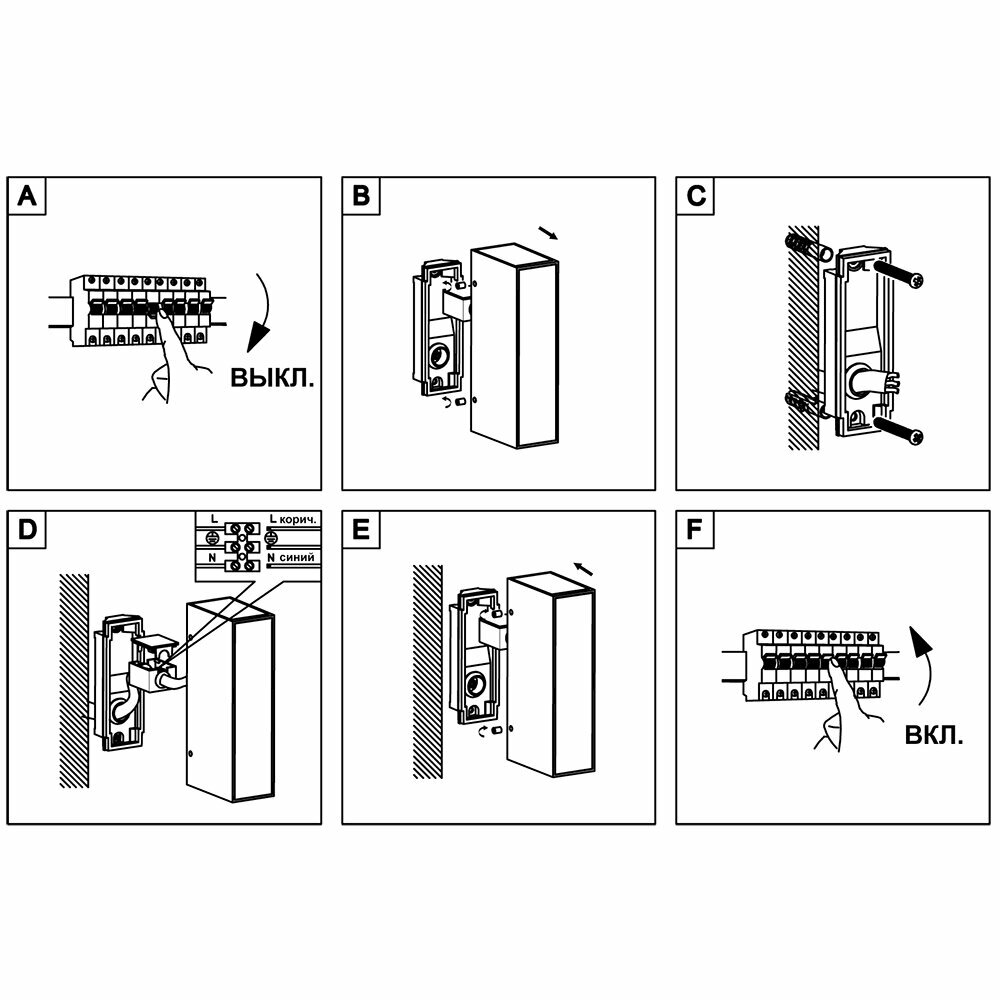 A

ВЫКЛ.

B

C

D

L

L корич.

N

N синий

E

F

ВКЛ.