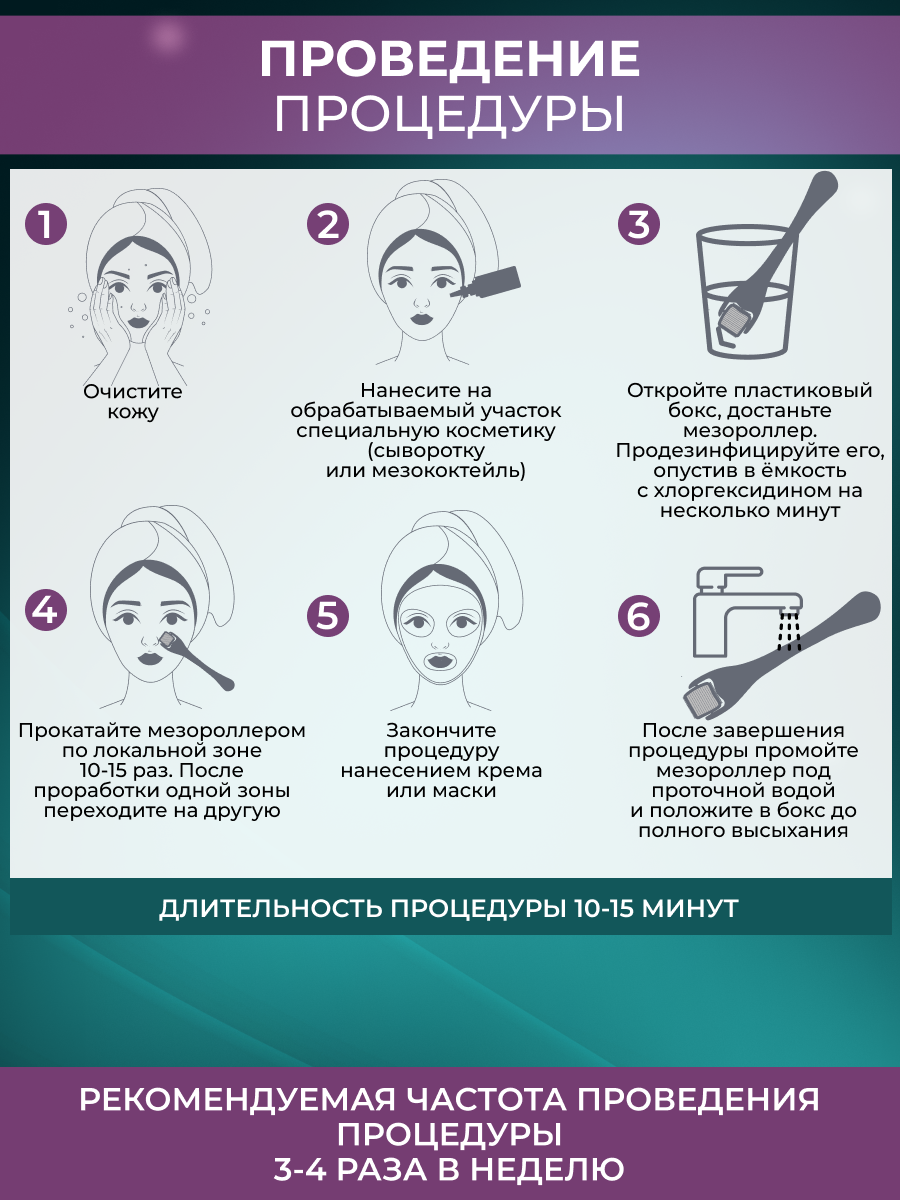 ПРОВЕДЕНИЕ
ПРОЦЕДУРЫ

1
Очистите кожу

2
Нанесите на обрабатываемый участок специальную косметику (сыворотку или мезококтейль)

3
Откройте пластиковый бокс, достаньте мезороллер. Продезинфицируйте его, опустив в ёмкость с хлоргексидином на несколько минут

4
Прокатайте мезороллером по локальной зоне 10-15 раз. После проработки одной зоны переходите на другую

5
Закончите процедуру нанесением крема или маски

6
После завершения процедуры промойте мезороллер под проточной водой и положите в бокс до полного высыхания

ДЛИТЕЛЬНОСТЬ ПРОЦЕДУРЫ 10-15 МИНУТ

РЕКОМЕНДУЕМАЯ ЧАСТОТА ПРОВЕДЕНИЯ ПРОЦЕДУРЫ
3-4 РАЗА В НЕДЕЛЮ