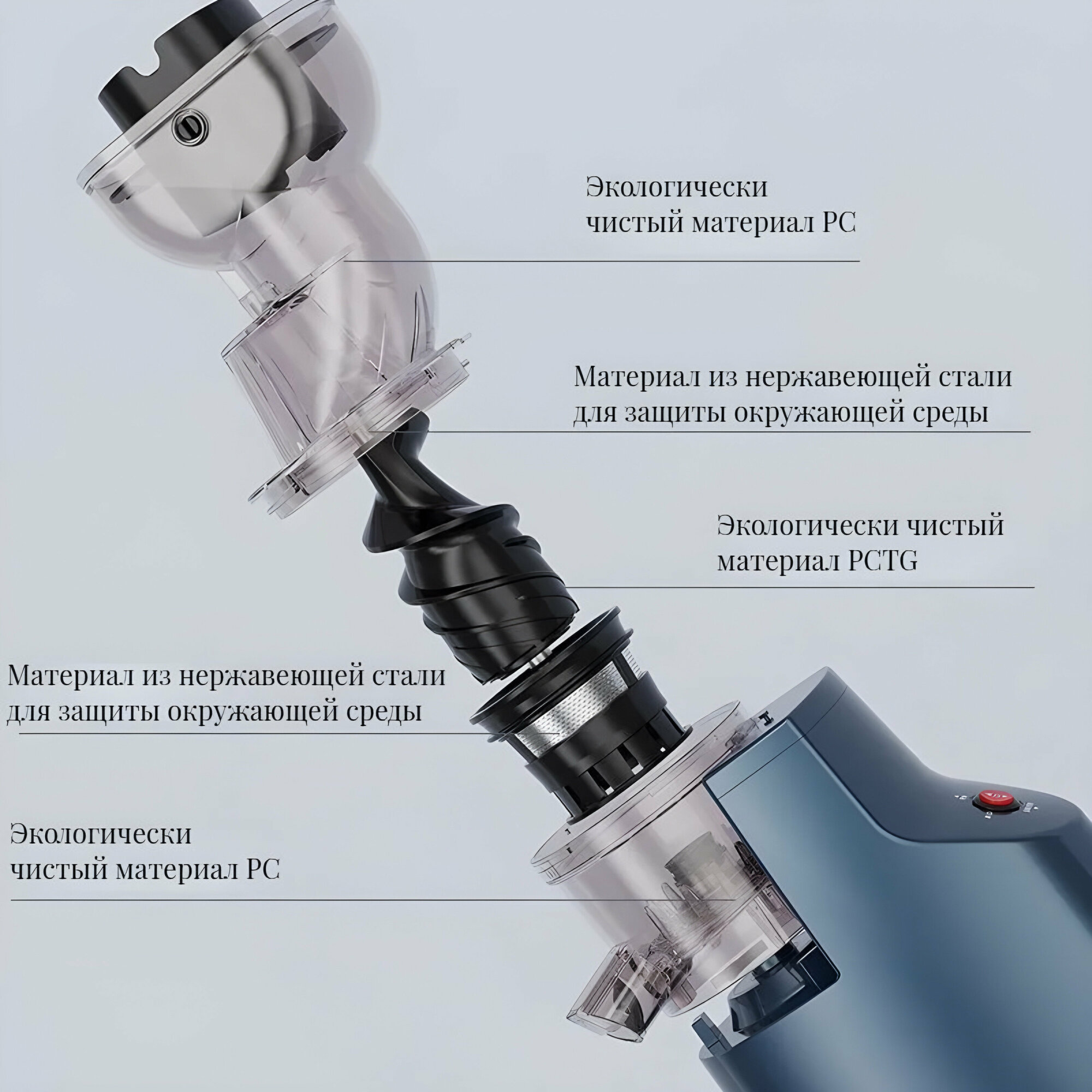 Экологически чистый материал PC

Материал из нержавеющей стали для защиты окружающей среды

Экологически чистый материал PCTG

Материал из нержавеющей стали для защиты окружающей среды

Экологически чистый материал PC