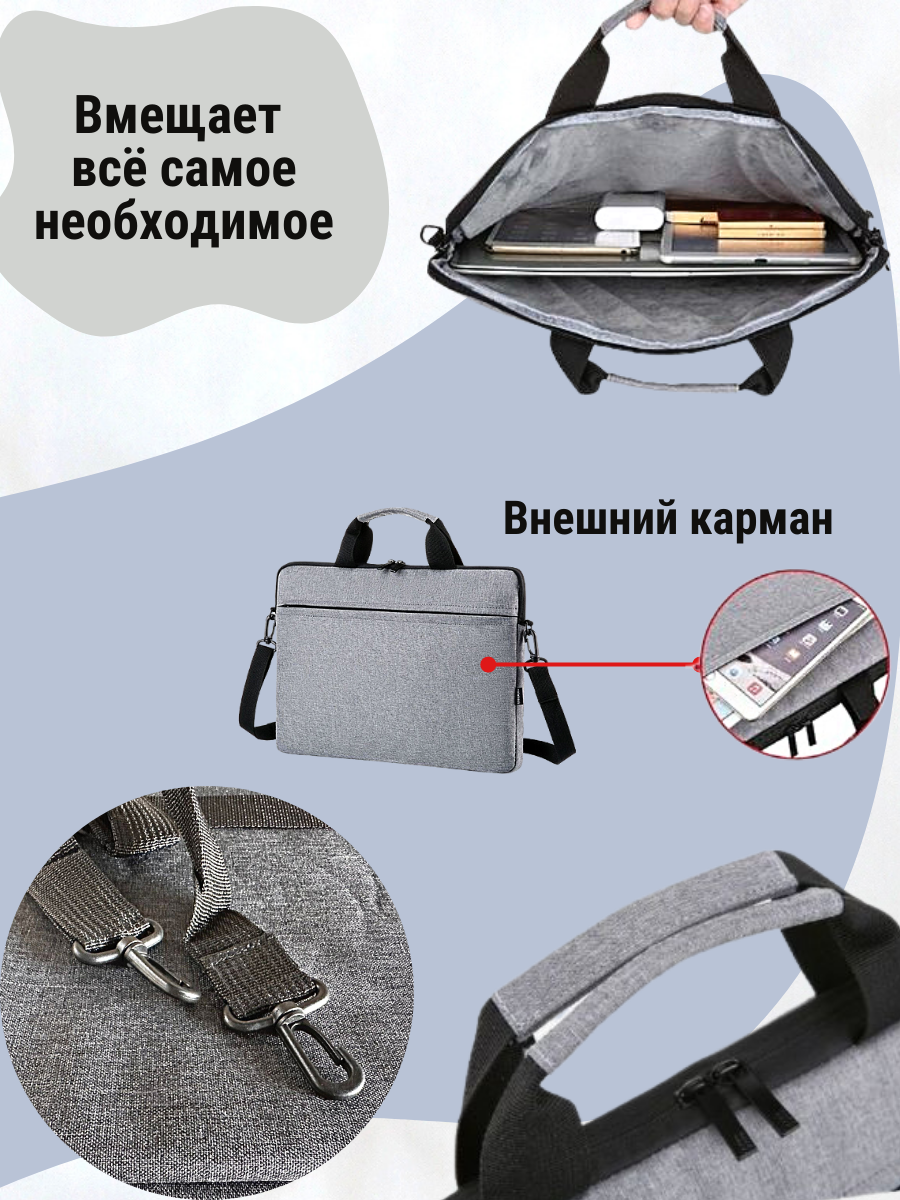 Вмещает всё самое необходимое

Внешний карман