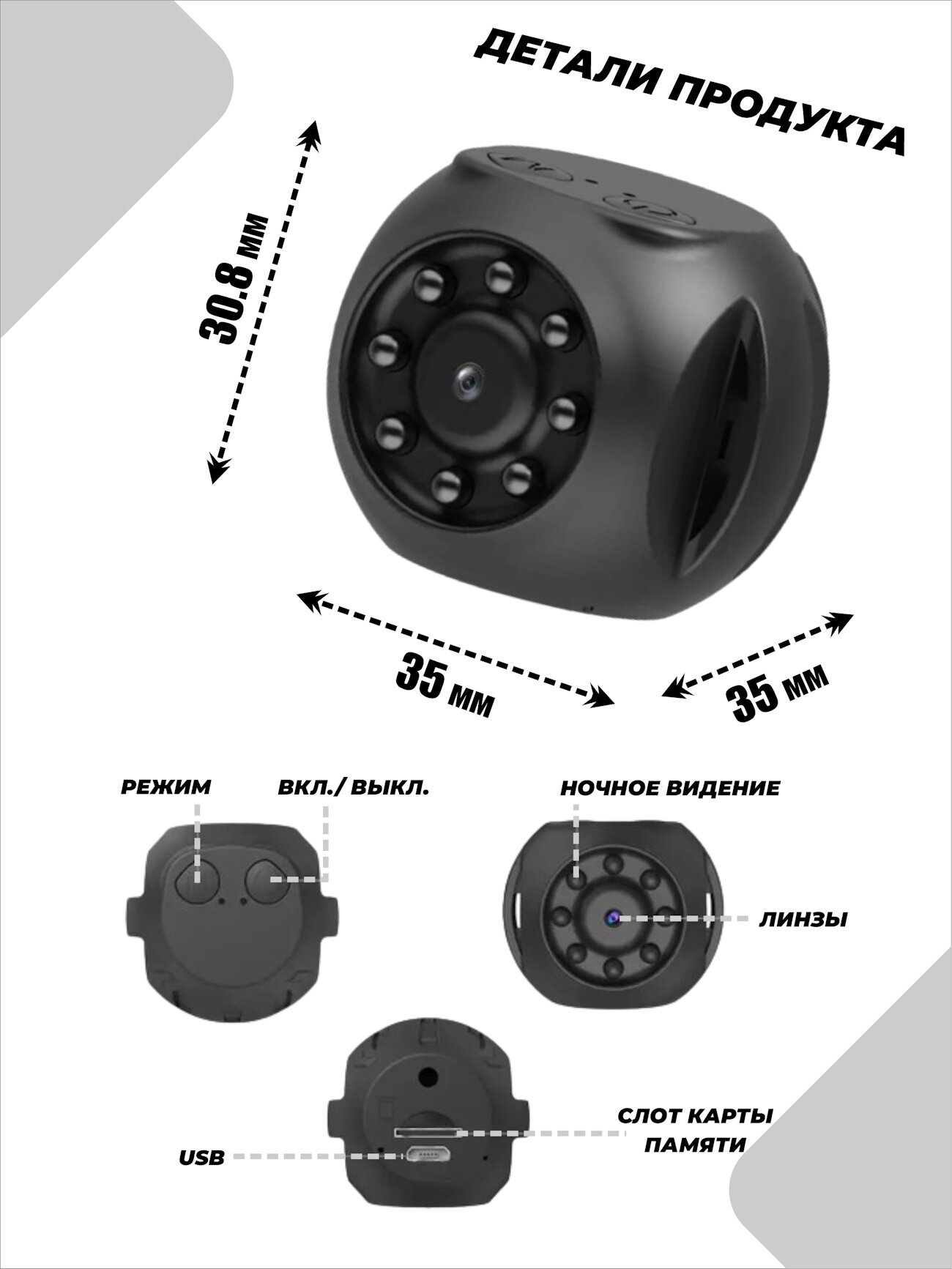 ДЕТАЛИ ПРОДУКТА

30.8 мм

35 мм

35 мм

РЕЖИМ

ВКЛ./ ВЫКЛ.

НОЧНОЕ ВИДЕНИЕ

ЛИНЗЫ

СЛОТ КАРТЫ ПАМЯТИ

USB