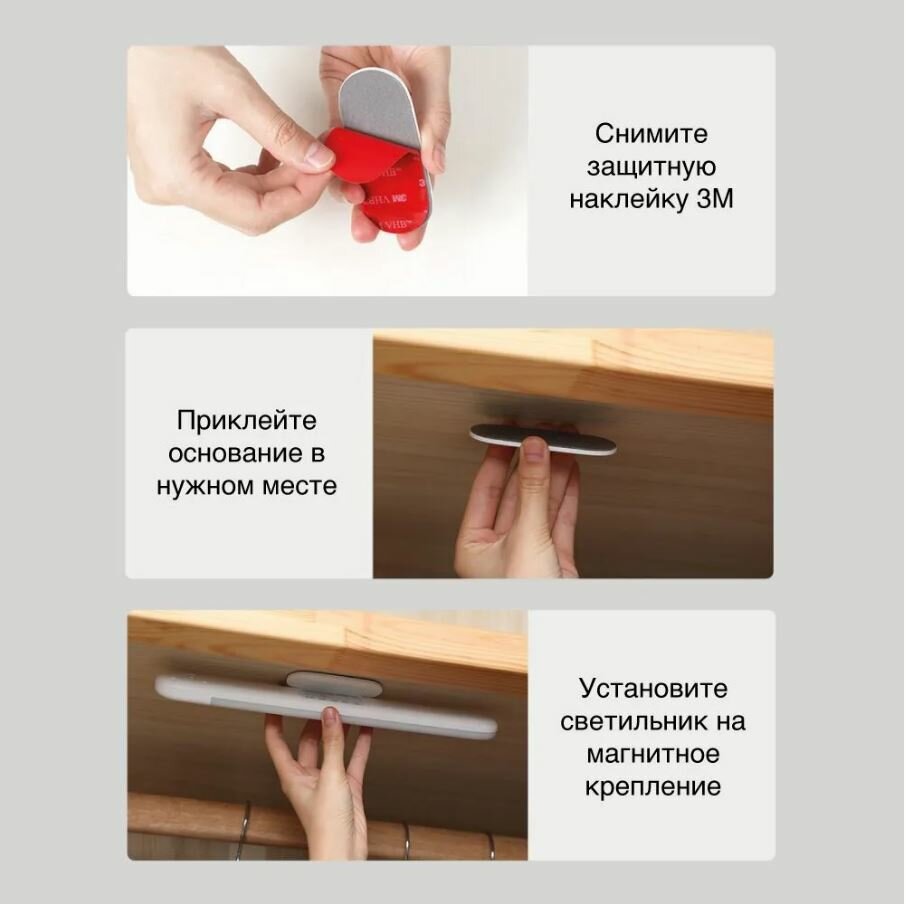 Снимите защитную наклейку 3M

Приклейте основание в нужном месте

Установите светильник на магнитное крепление