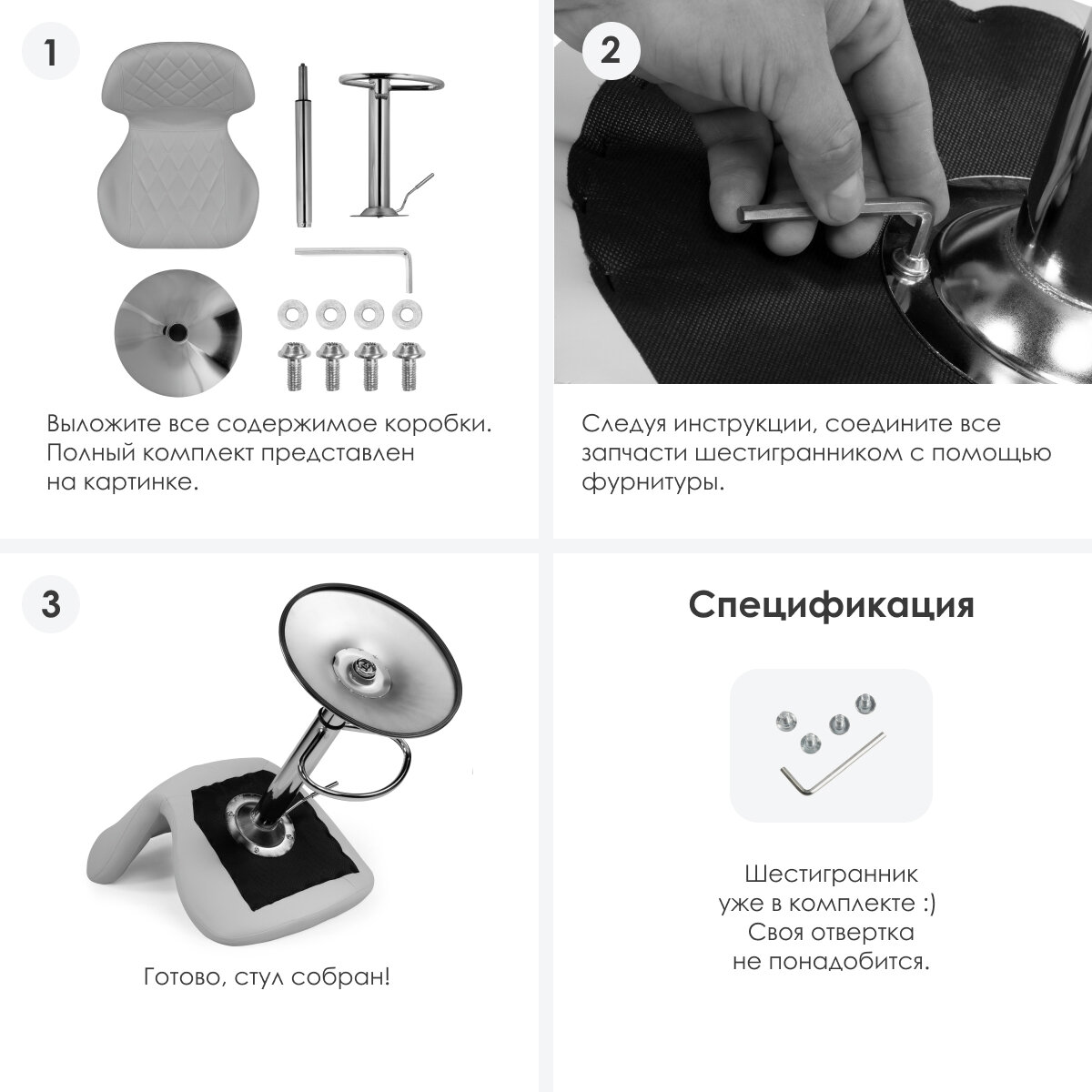 1

Выложите все содержимое коробки. Полный комплект представлен на картинке.

2

Следуя инструкции, соедините все запчасти шестигранником с помощью фурнитуры.

3

Готово, стул собран!

Спецификация

Шестигранник уже в комплекте :) Своя отвертка не понадобится.